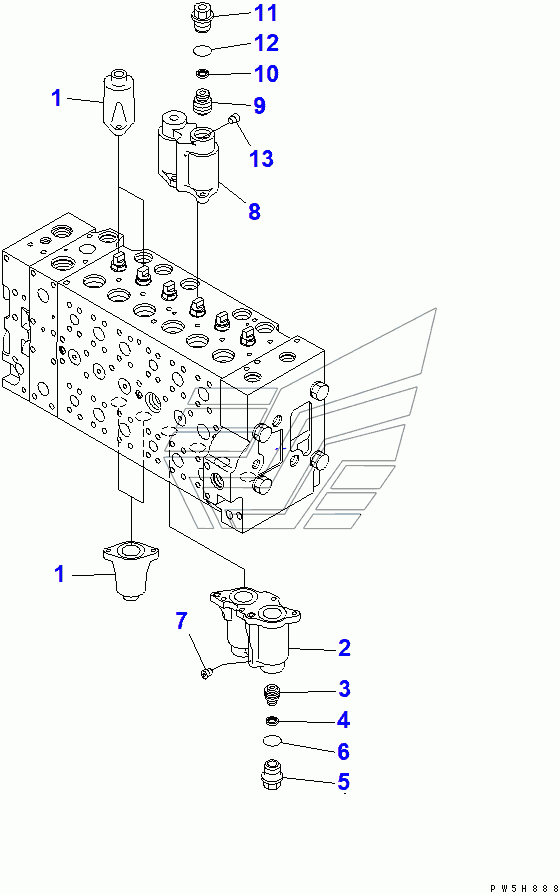 11
12
10
1
9
13
8
1
7
2
3
4
6
5
PW5H888