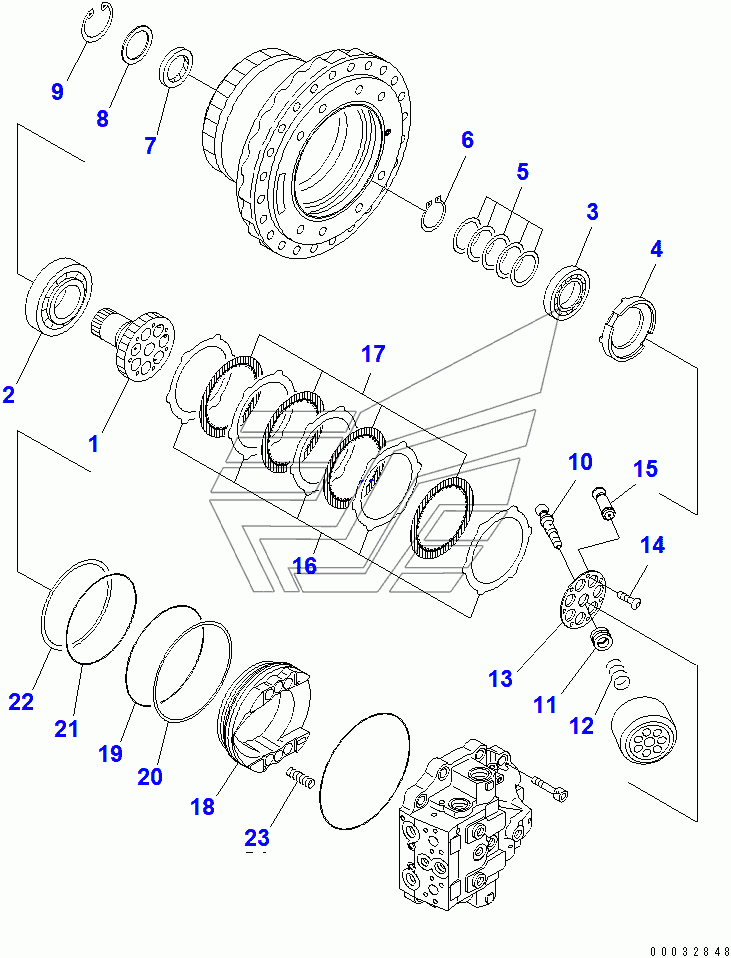 9
8
7
6
5
3
4
2
1
17
10
15
14
16
13
11
12
22
21
19
20
18
23
00032848