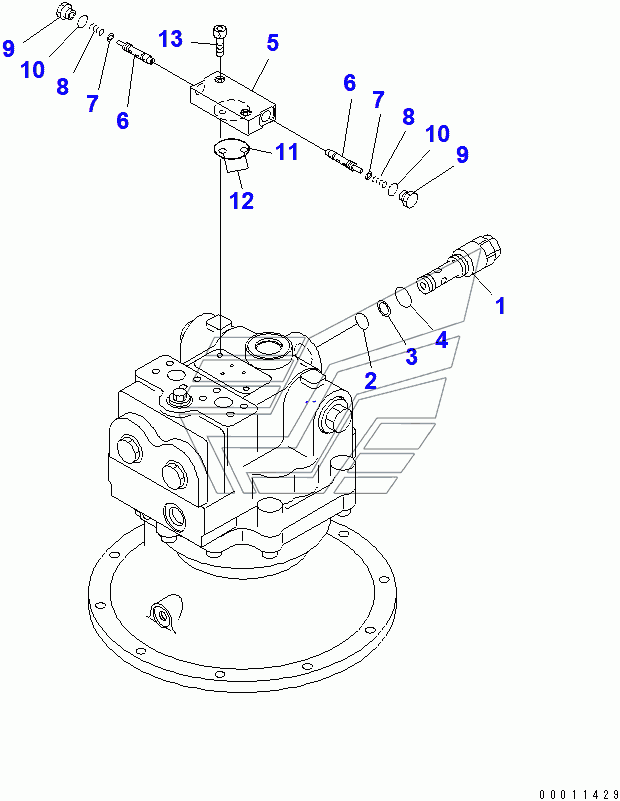 9
10
8
7
6
13
5
6
7
8
10
9
11
12
1
4
3
2
00011429