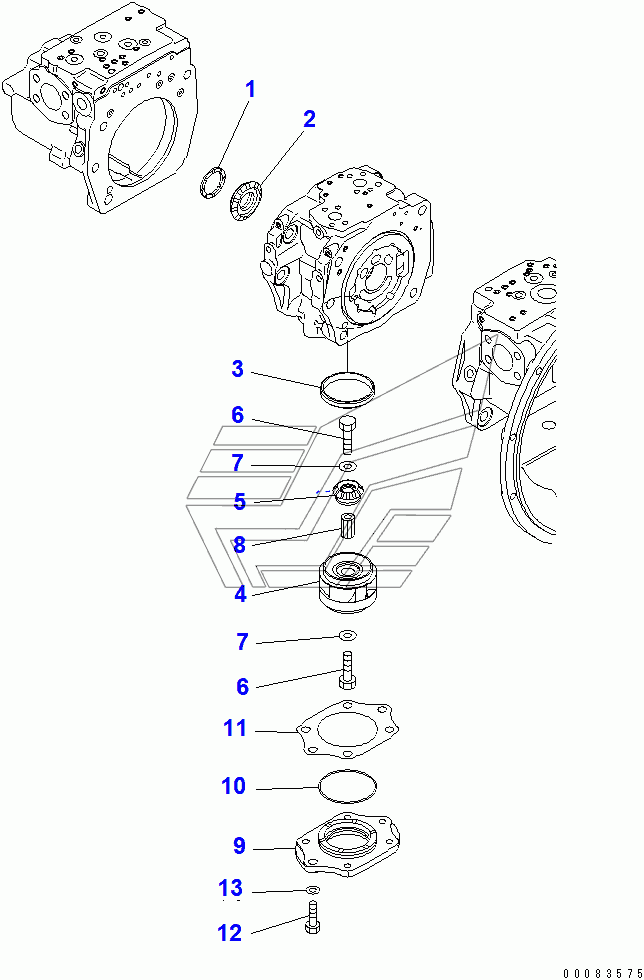 1
2
3
6
7
5
8
4
7
6
11
10
9
13
12
00083575