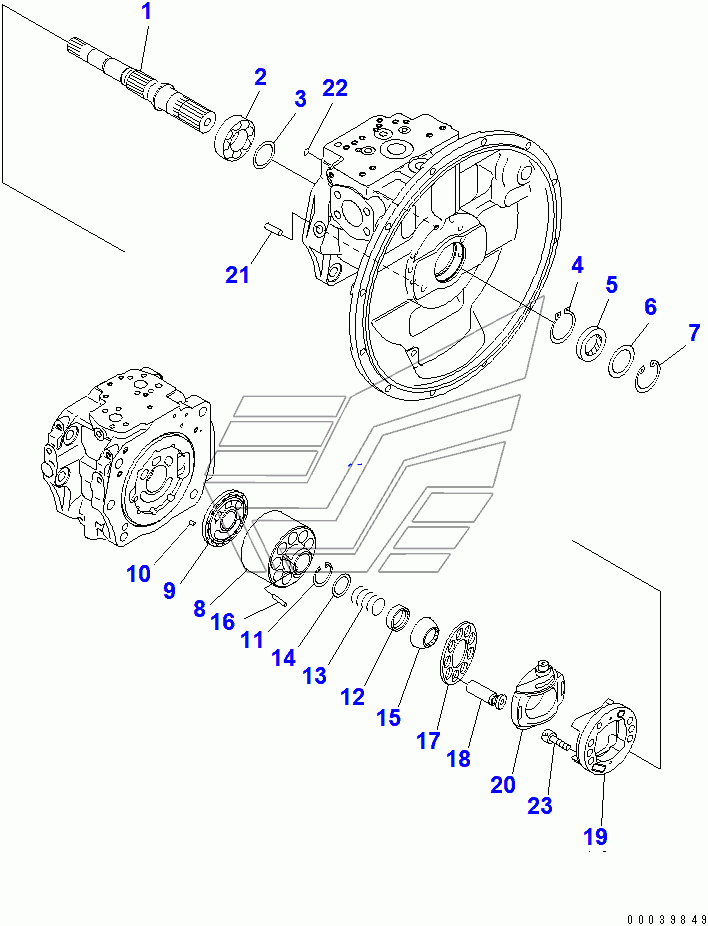 1
2
3
22
21
4
5
6
7
10
9
8
16
11
14
13
12
15
17
18
20
23
19
00039849