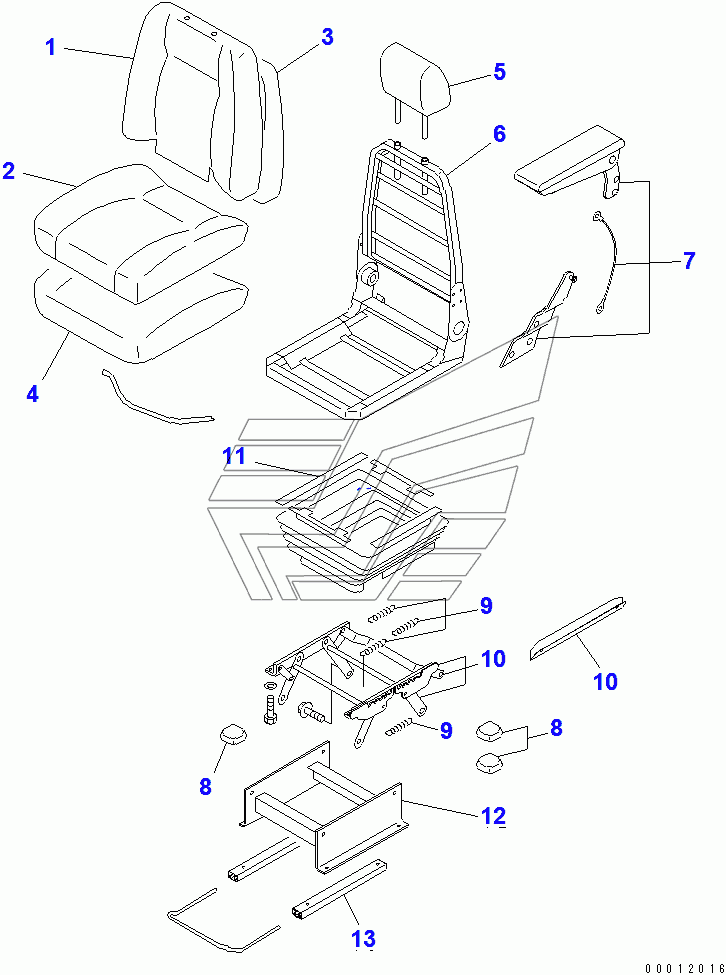 1
3
5
2
6
7
4
11
9
10
10
9
8
8
12
13
00012016