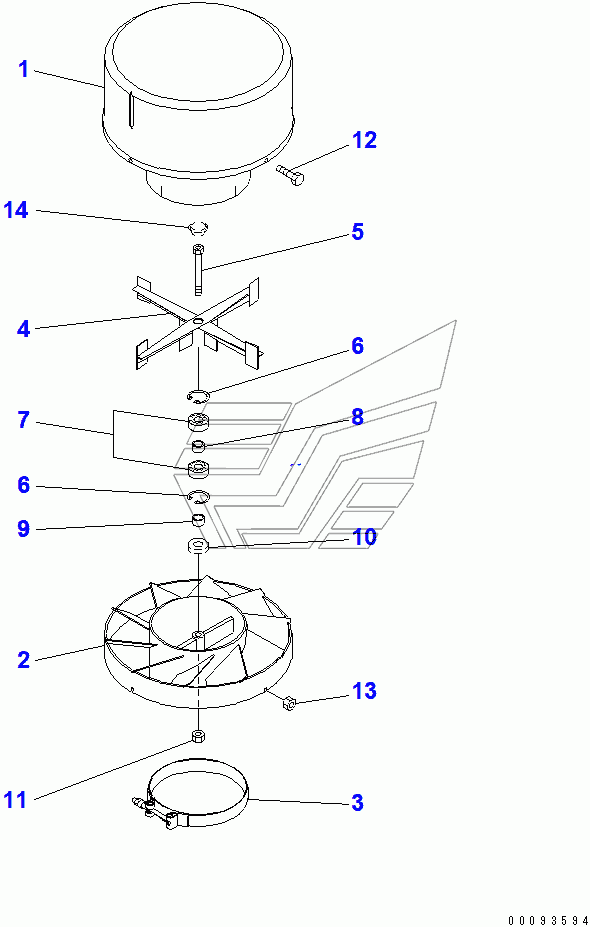 1
12
14
5
4
6
7
8
6
9
10
2
13
11
3
00093594