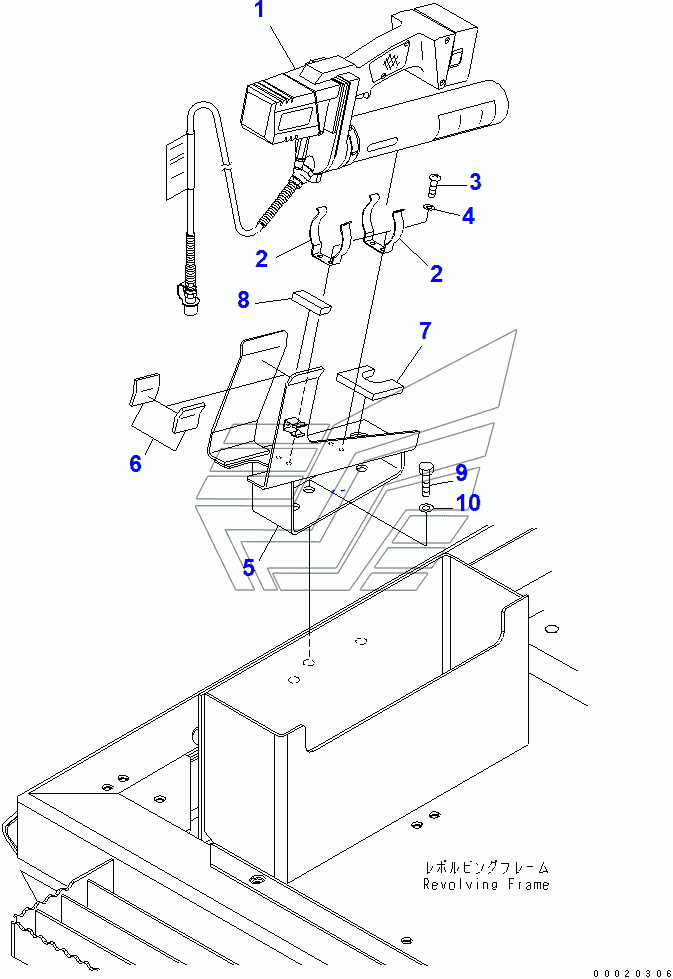 1
3
4
2
2
8
7
6
9
10
5
レボルビングフレーム
Revolving Frame
00020306