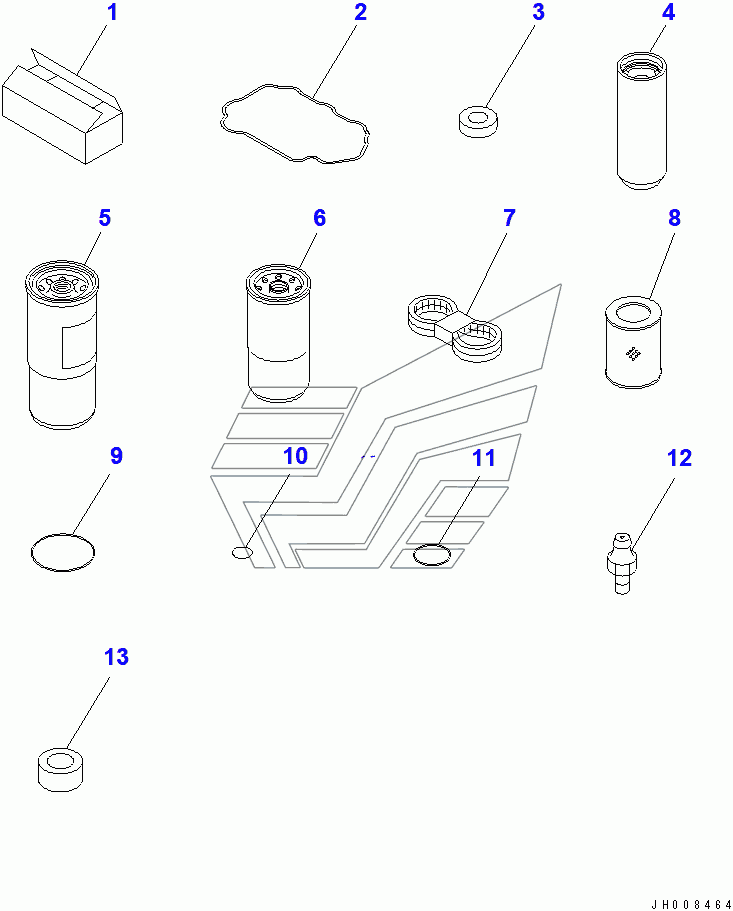 1
2
3
4
5
6
7
8
9
10
11
12
13
JH008464