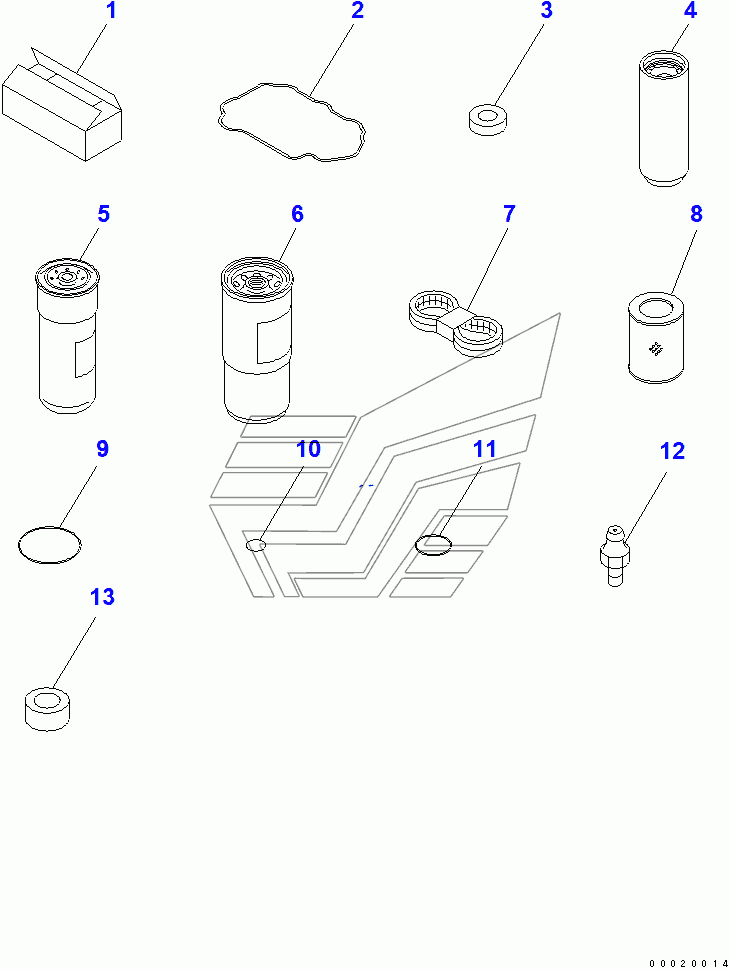 1
2
3
4
5
6
7
8
9
10
11
12
13
00020014