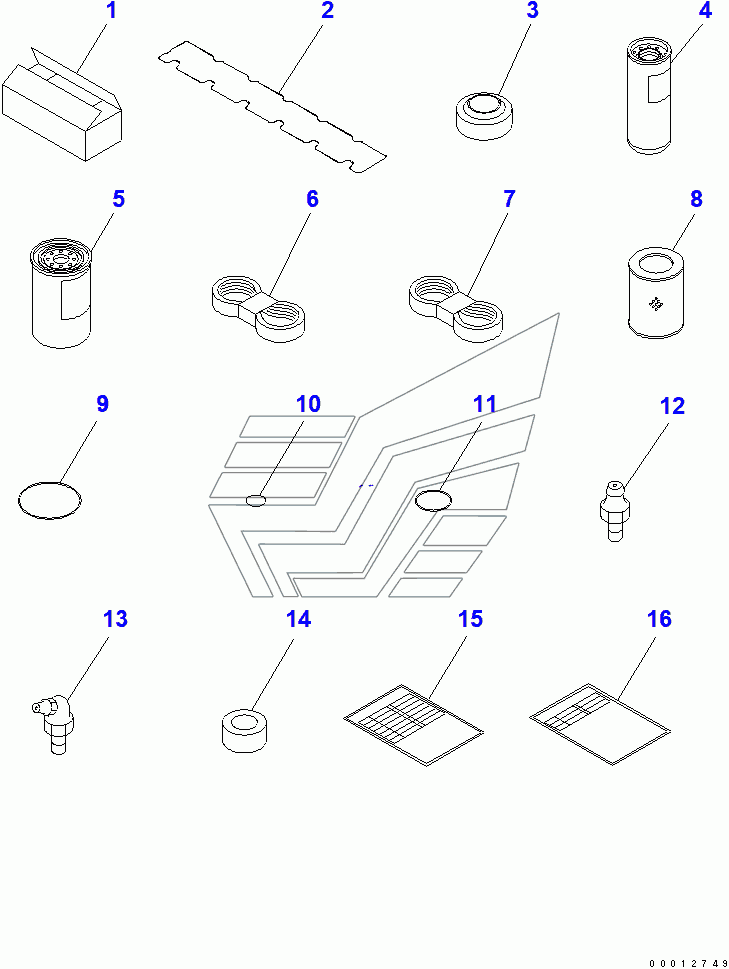 1
2
3
4
5
6
7
8
9
10
11
12
13
14
15
16
00012749