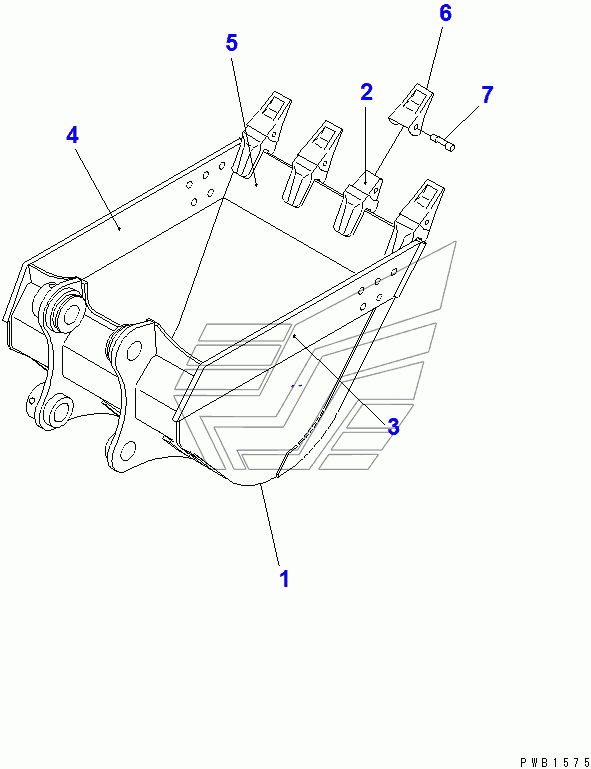 6
5
2
7
4
3
1
PWB1575