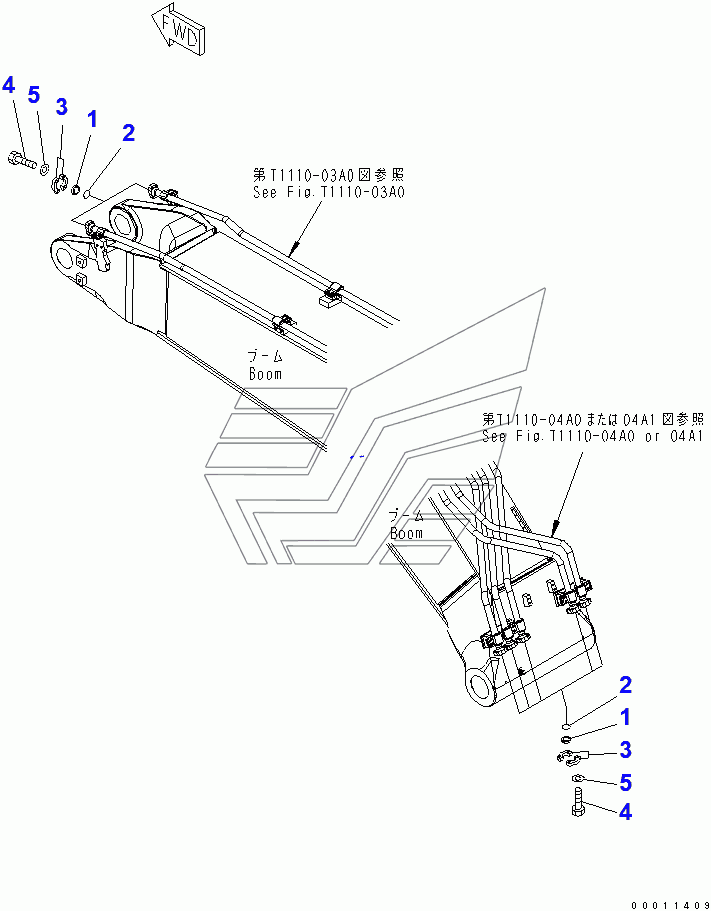 FWD

4
5
3
1
2

第T1110-03A0図参照
See Fig.T1110-03A0

ブーム
Boom

第T1110-04A0または04A1図参照
See Fig.T1110-04A0 or 04A1

ブーム
Boom

2
1
3
5
4

00011409