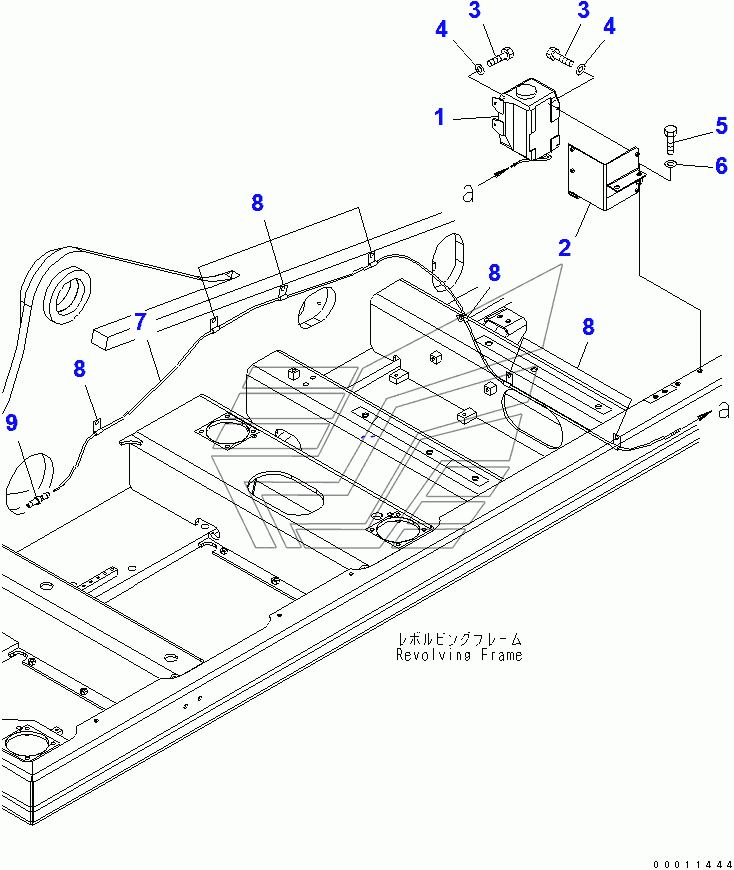 4
3
3
4
1
5
6
a
2
8
8
7
8
8
9
a
レボルビングフレーム
Revolving Frame
00011444