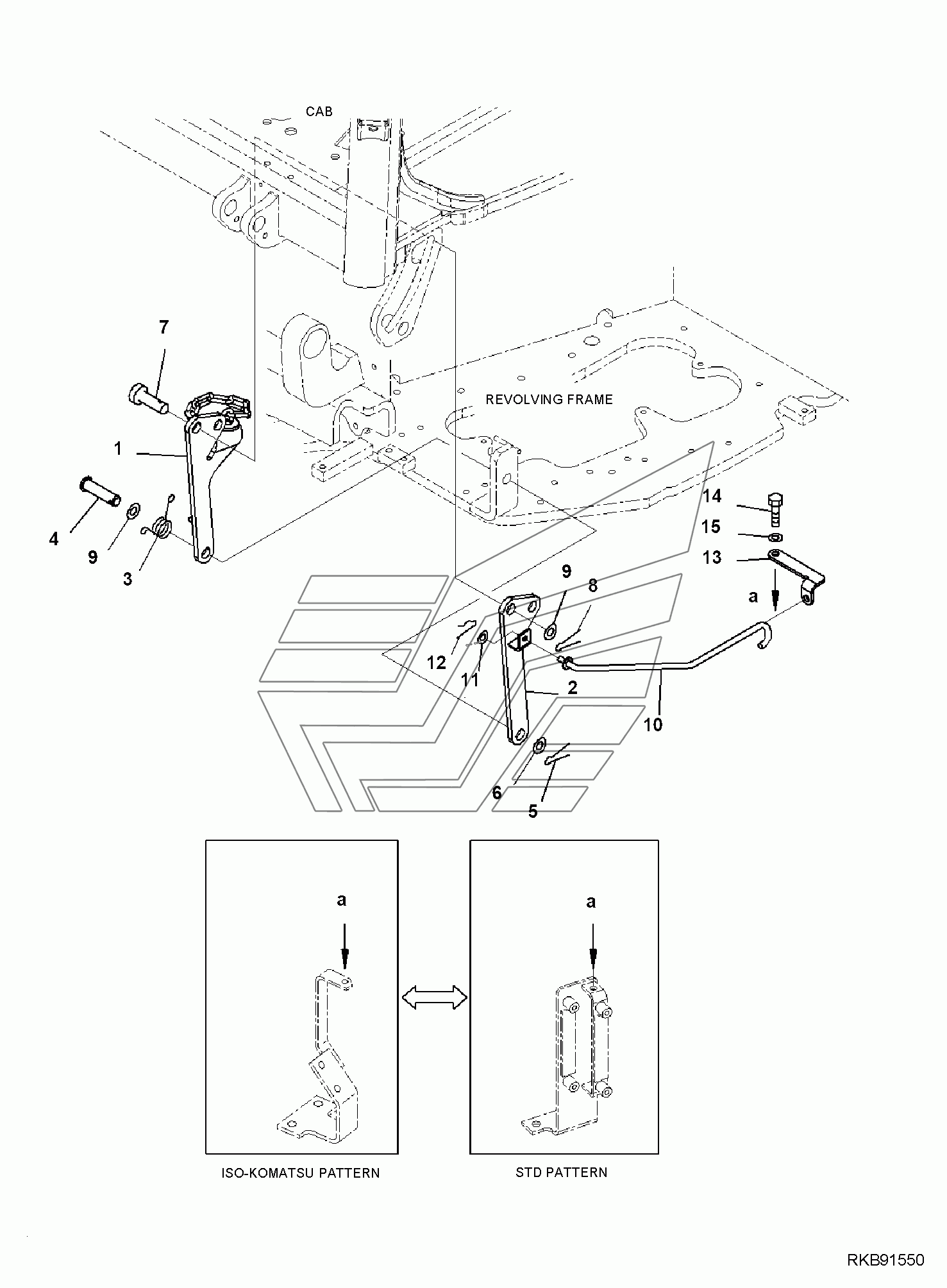 CAB

7

REVOLVING FRAME

1

4

9

3

14

15

13

a

9

8

12

11

2

10

6

5

a

a

ISO-KOMATSU PATTERN

STD PATTERN

RKB91550