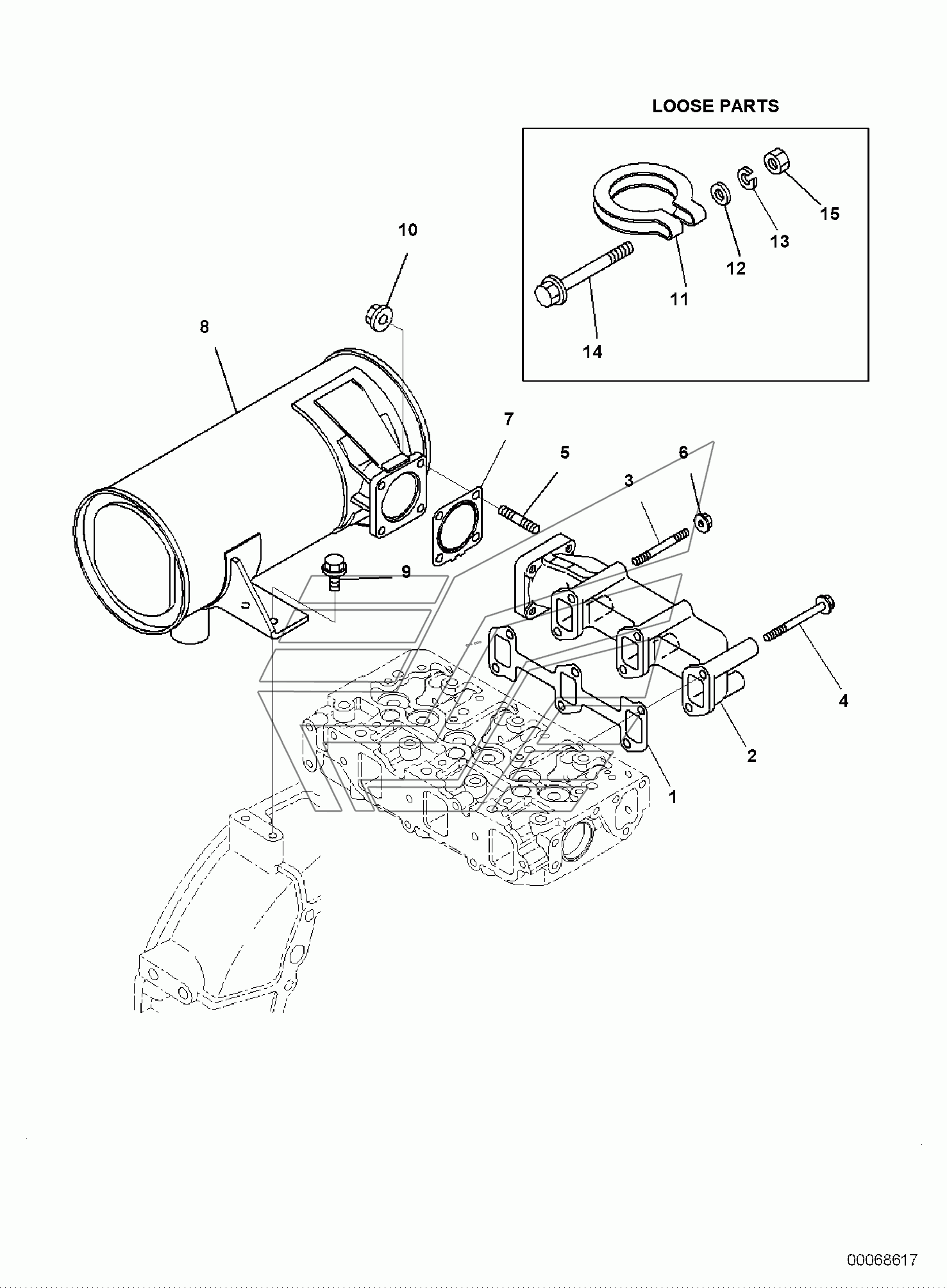 LOOSE PARTS

15
13
12
11
14

10
8
7
5
6
3
9
4
2
1

00068617