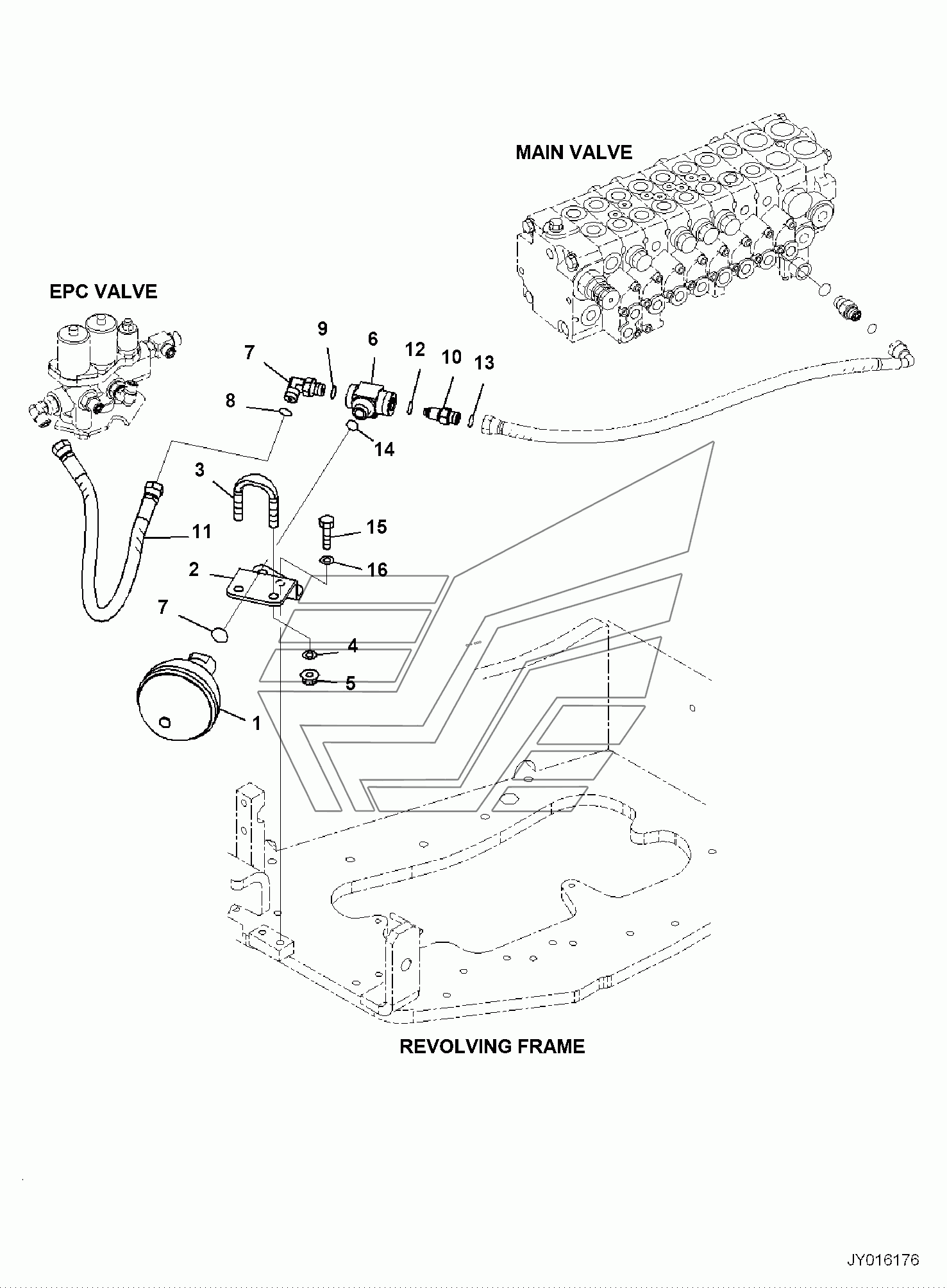 MAIN VALVE

EPC VALVE

9
6
7
12
10
13
8
14
3
15
11
16
2
7
4
5
1

REVOLVING FRAME

JY016176