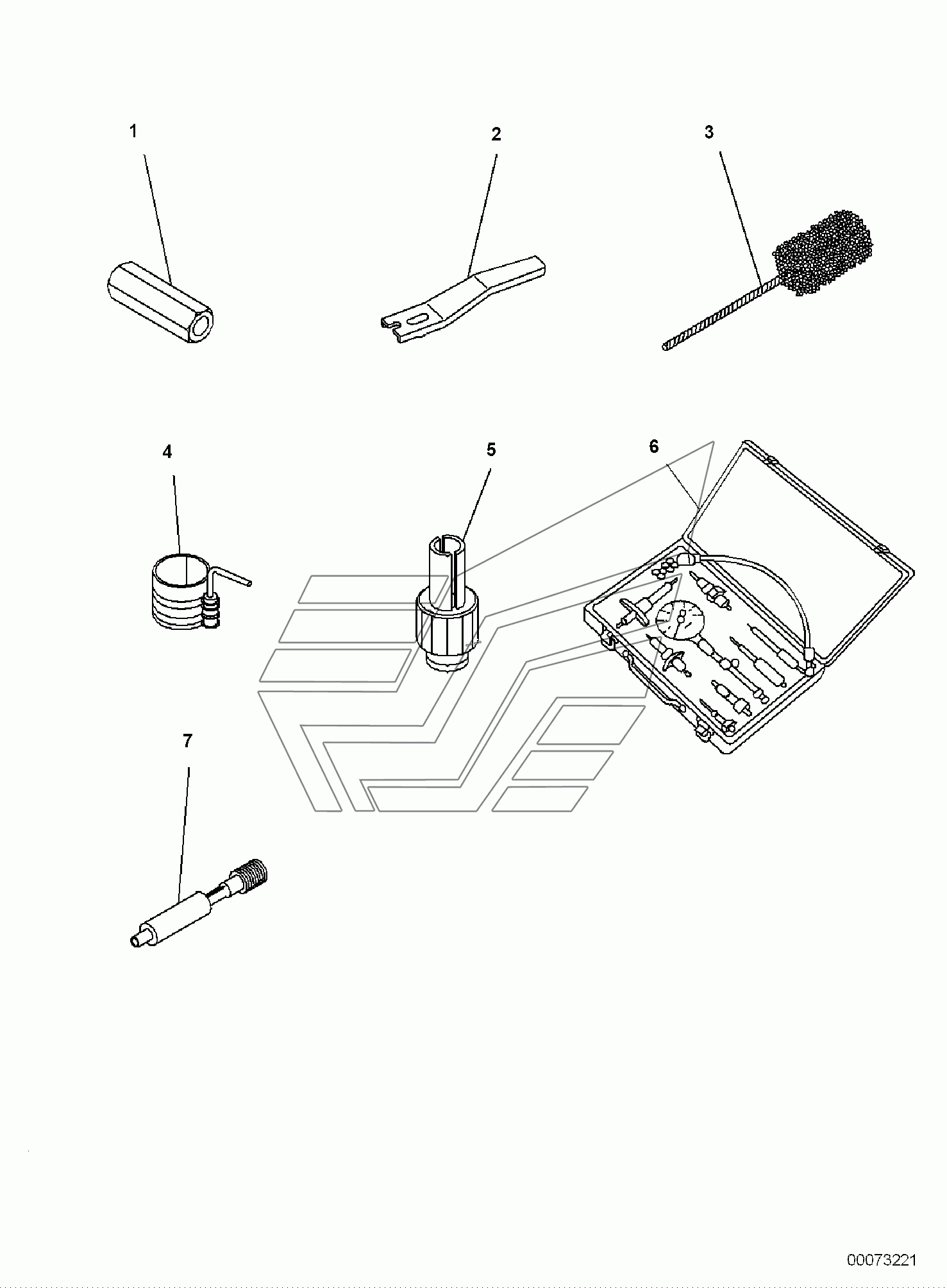 1
2
3
4
5
6
7

00073221