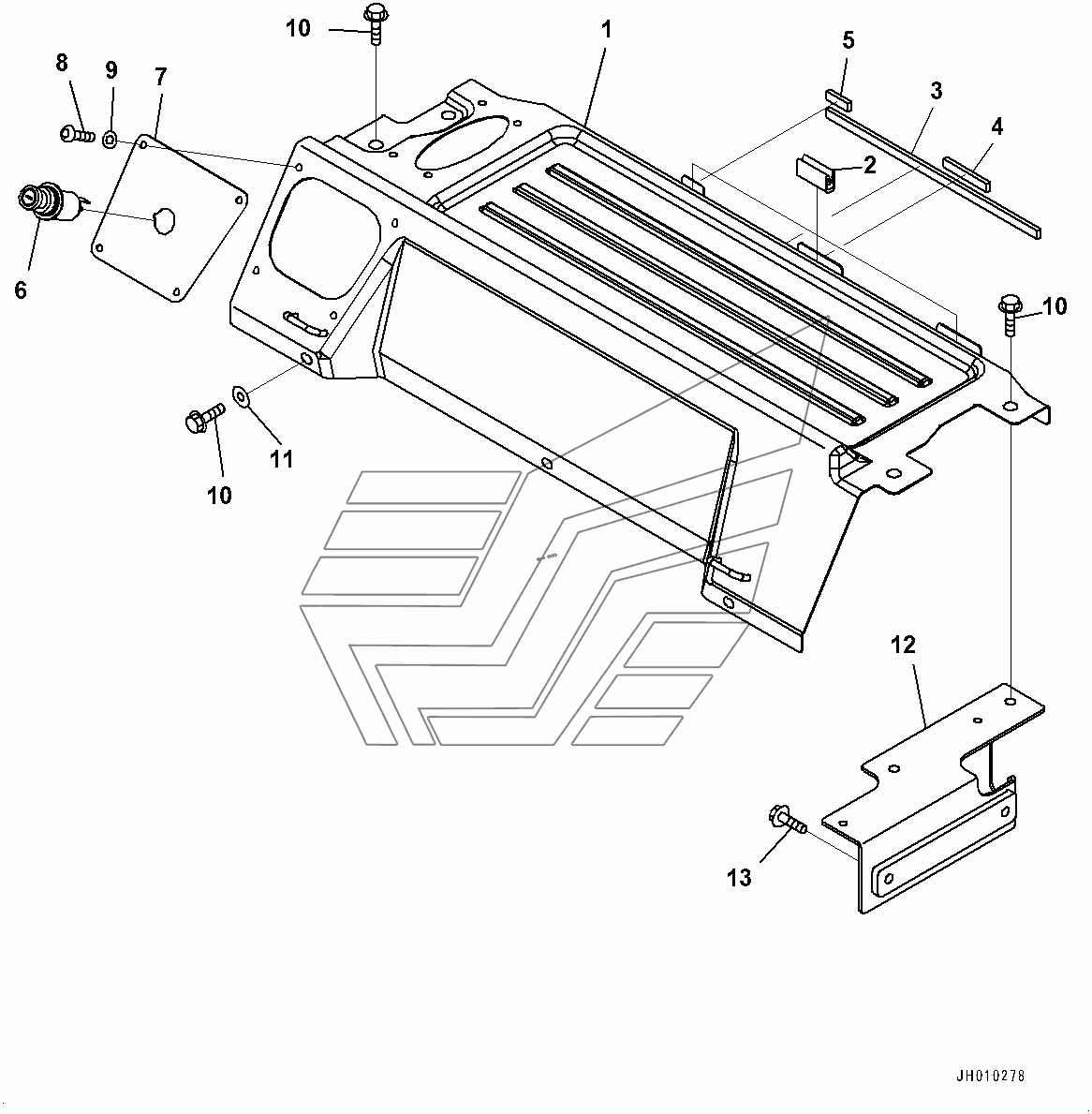 10
1
5
3
4
8
9
7
2
6
10
11
10
12
13
JH010278