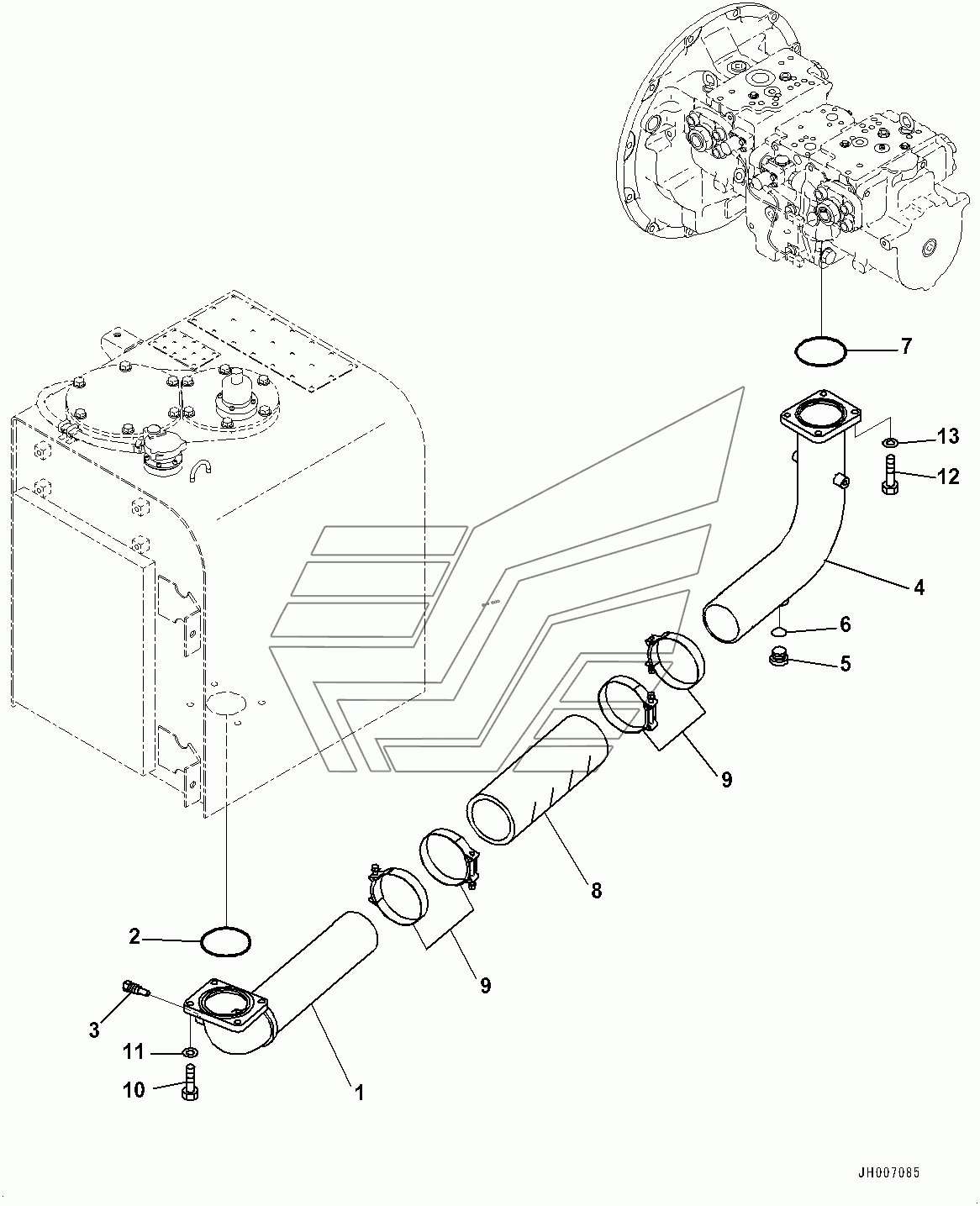 7
13
12
4
6
5
9
8
9
2
3
11
10
1
JH007085