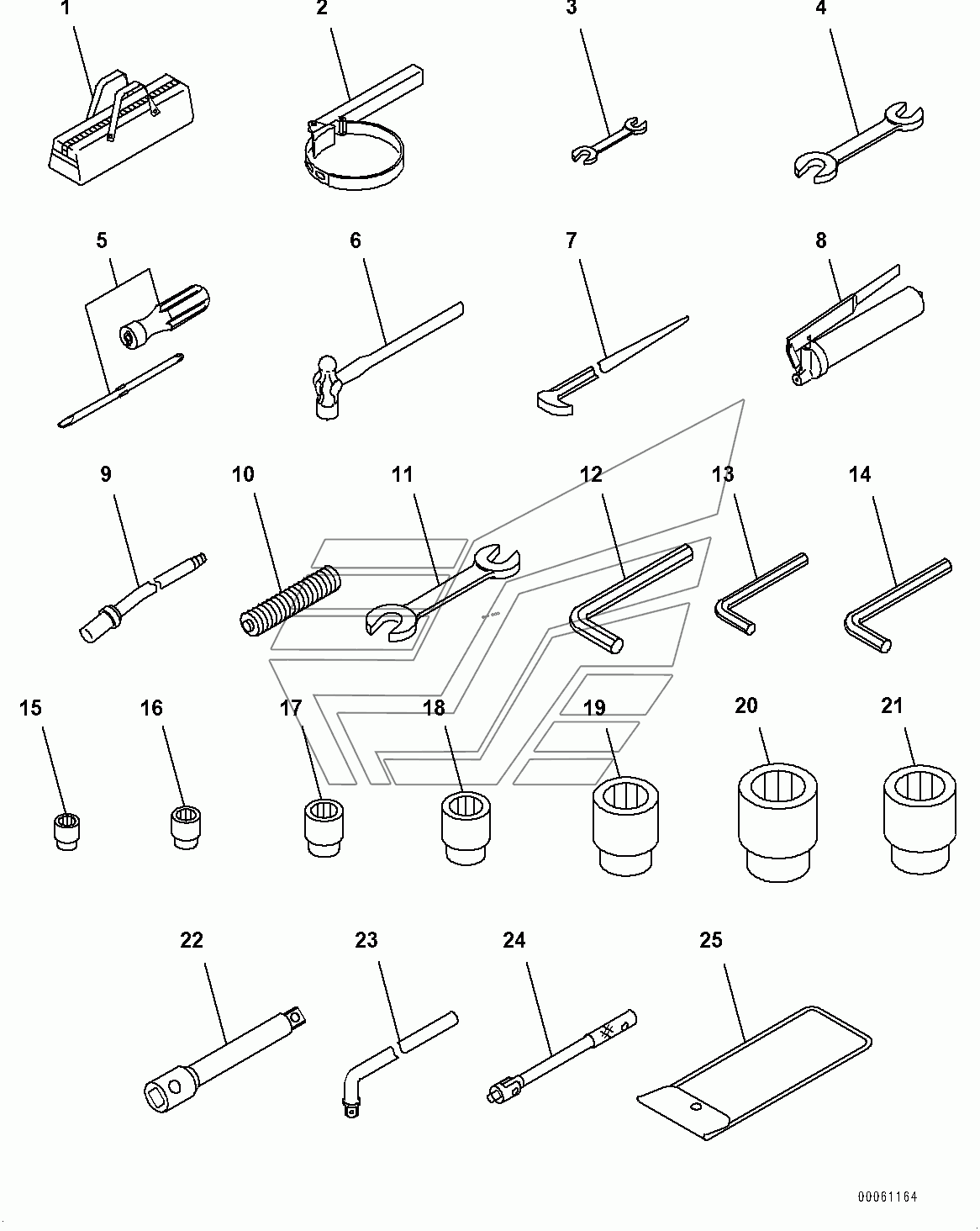 1 2 3 4

5 6 7 8

9 10 11 12 13 14

15 16 17 18 19 20 21

22 23 24 25

00061164