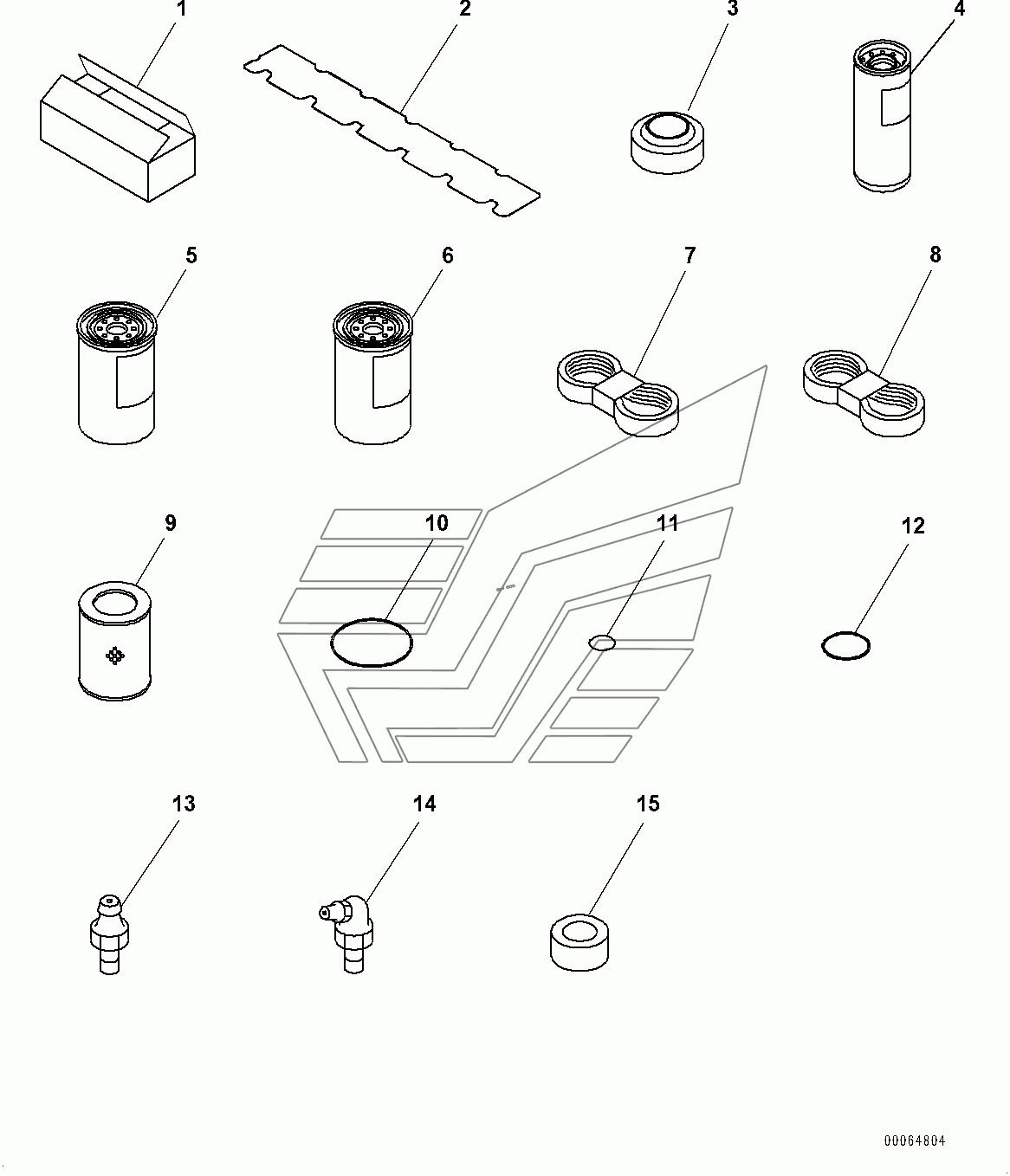 1
2
3
4
5
6
7
8
9
10
11
12
13
14
15
00064804