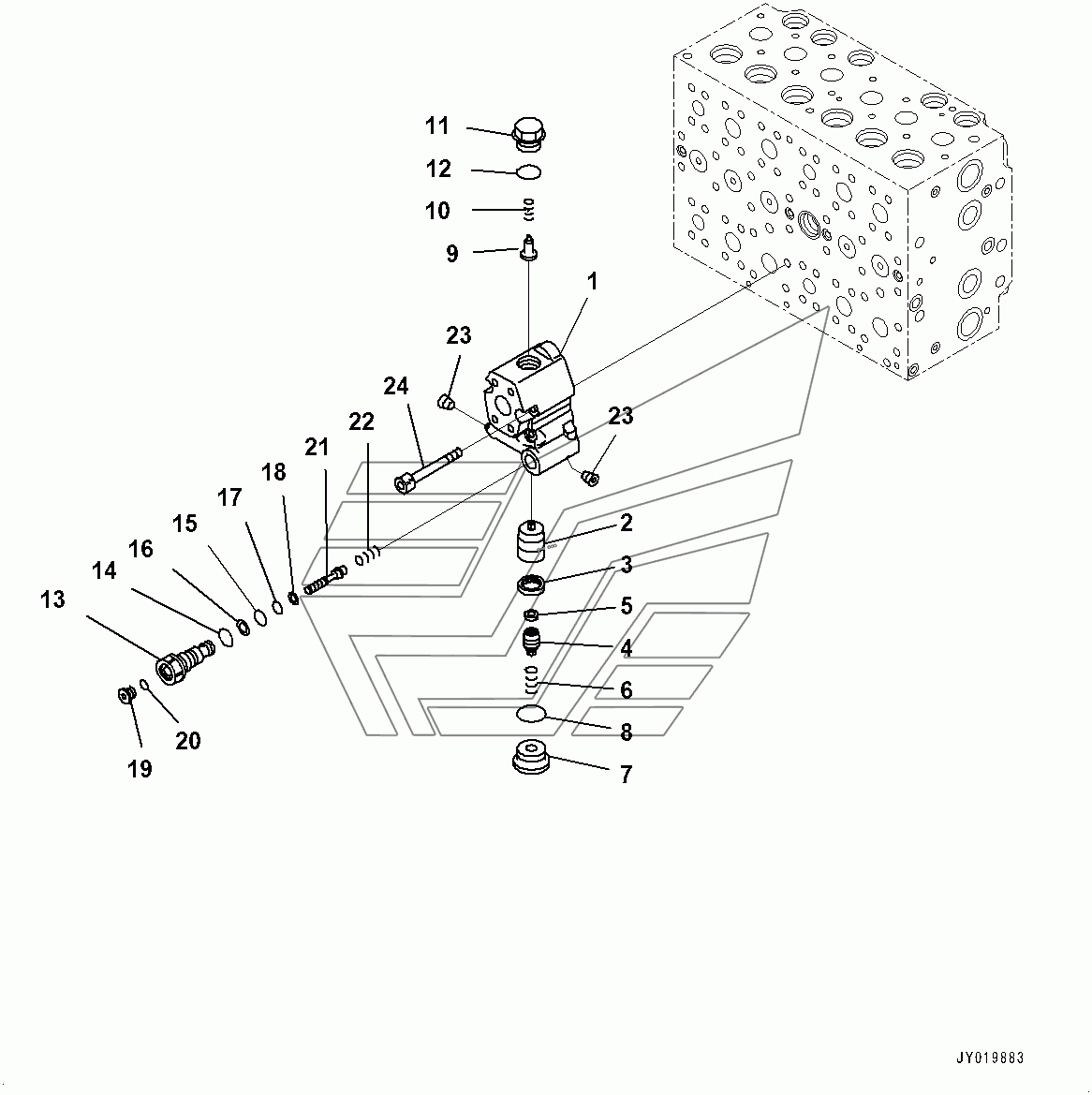 11
12
10
9
1
23
24
23
22
21
18
17
15
16
14
13
2
3
5
4
6
8
7
20
19
JY019883