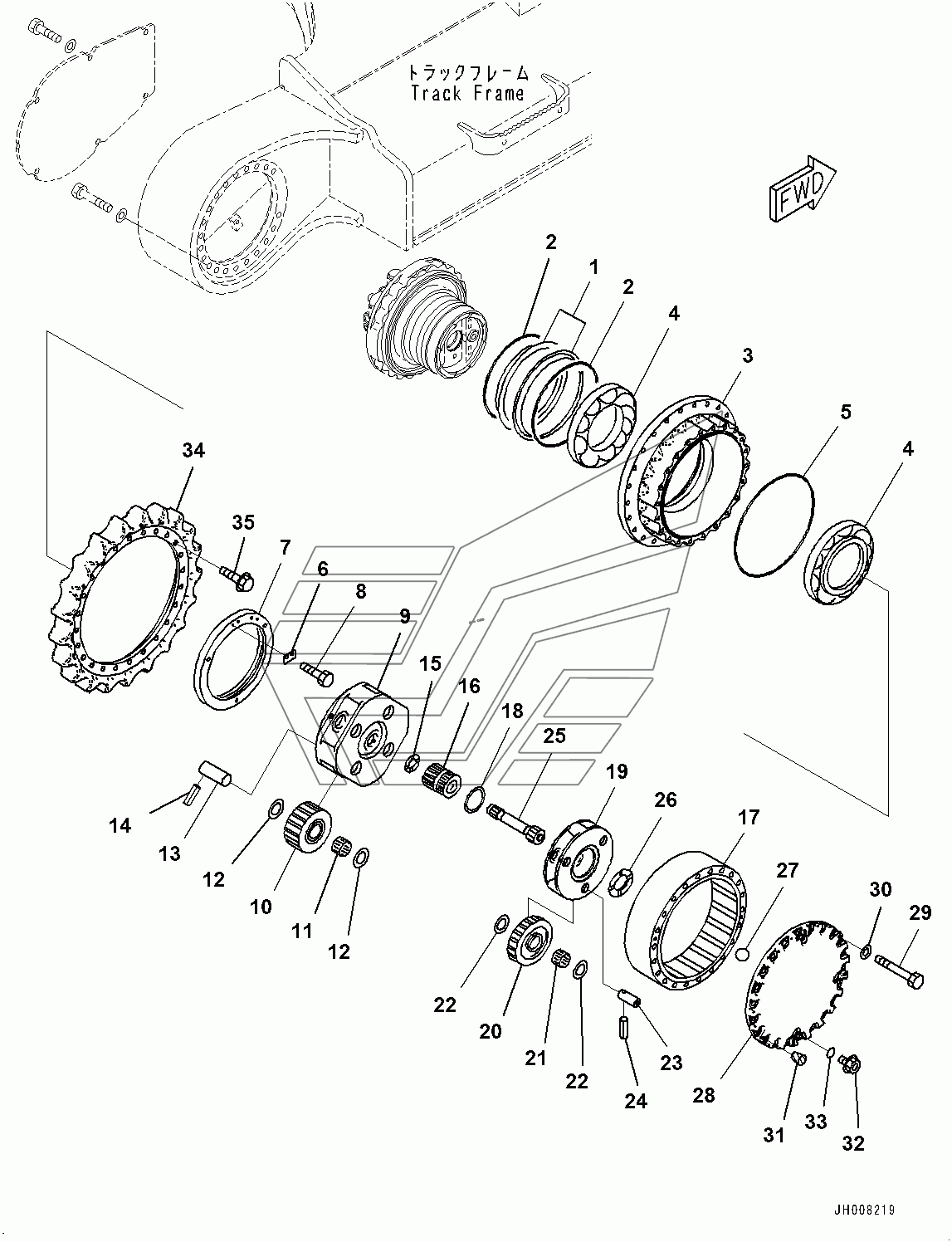 トラックフレーム
Track Frame

FWD

2
1
2
4
3
5
4
34
35
7
6
8
9
15
16
18
25
19
26
17
27
30
29
14
13
12
10
11
12
22
20
21
22
23
24
28
31
33
32

JH008219