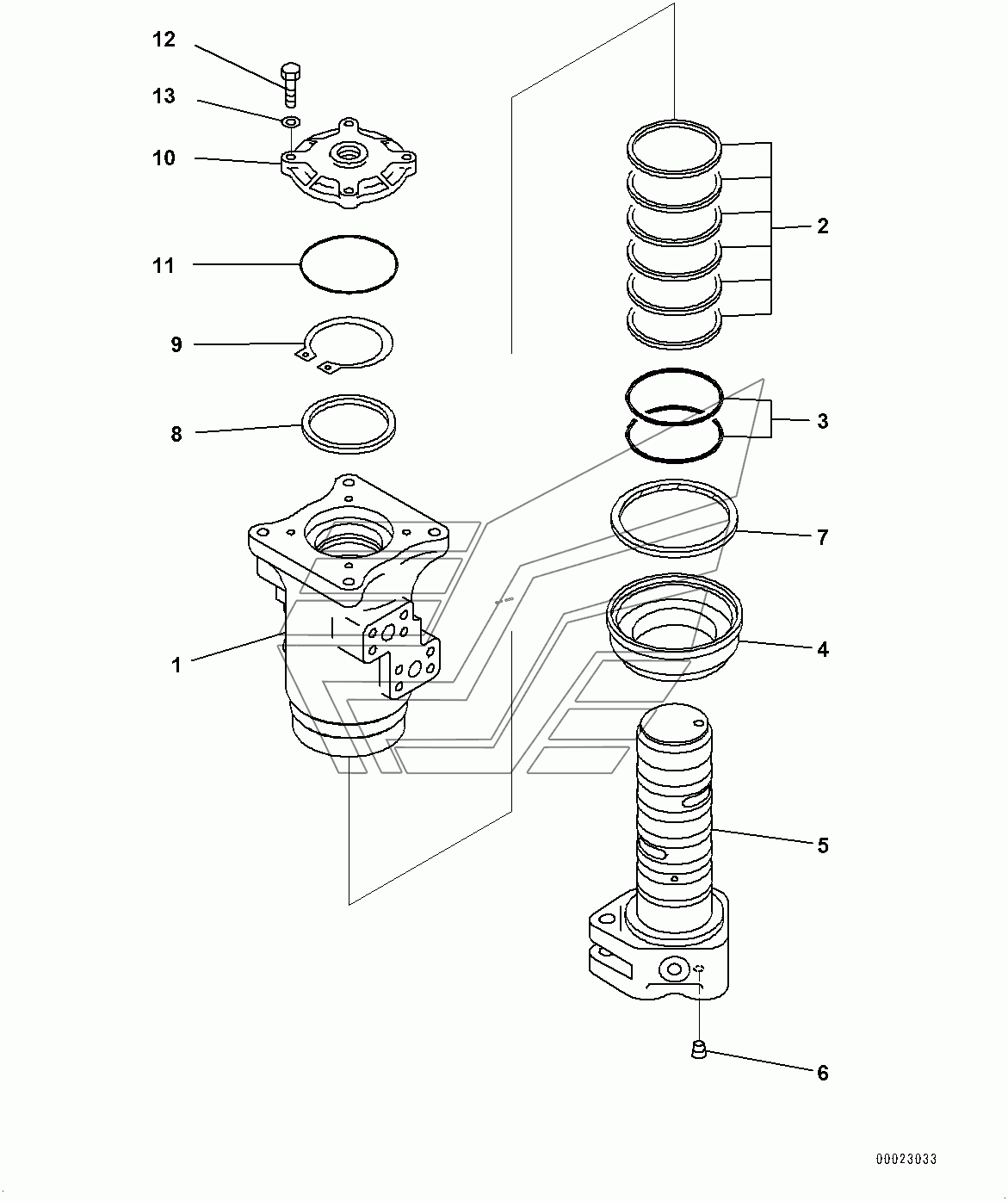 12
13
10
11
9
8
1
2
3
7
4
5
6
00023033