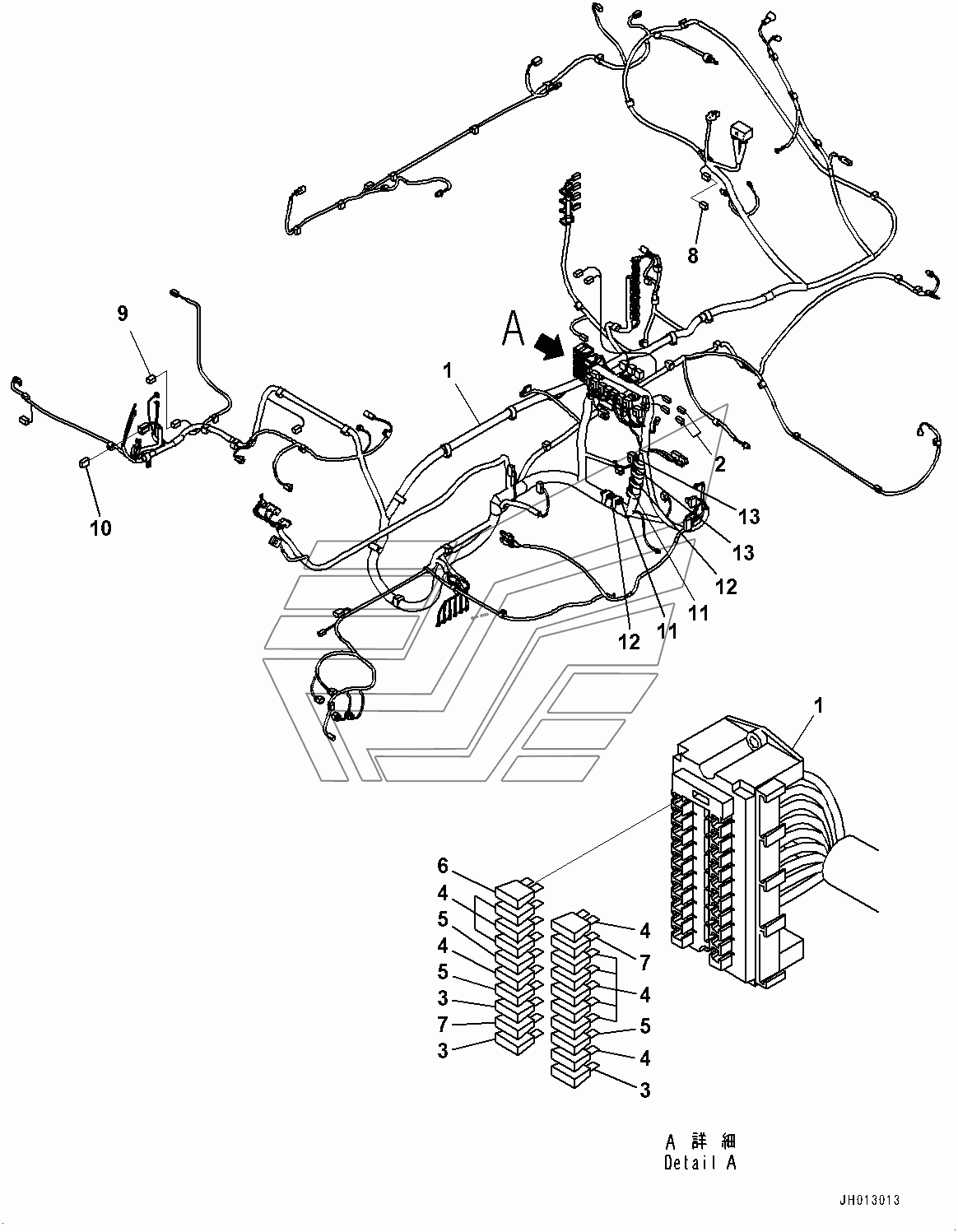 8

9

A

1

2

10

13

13

12

11

12

11

1

6
4
5
4
5
3
7
3

4
7
4
5
4
3

A 詳 細
Detail A

JH013013