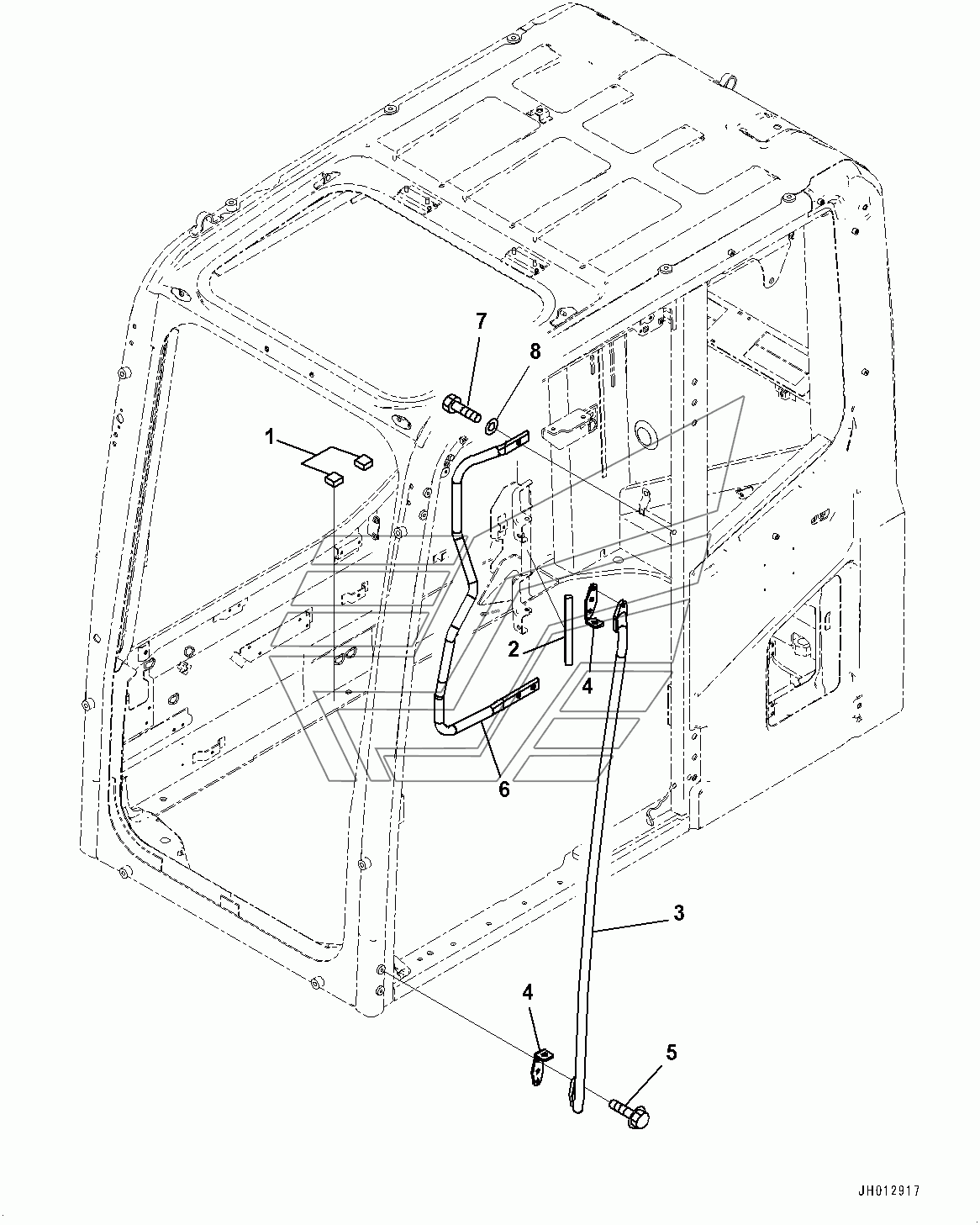 7
8
1
2
4
6
3
4
5
JH012917