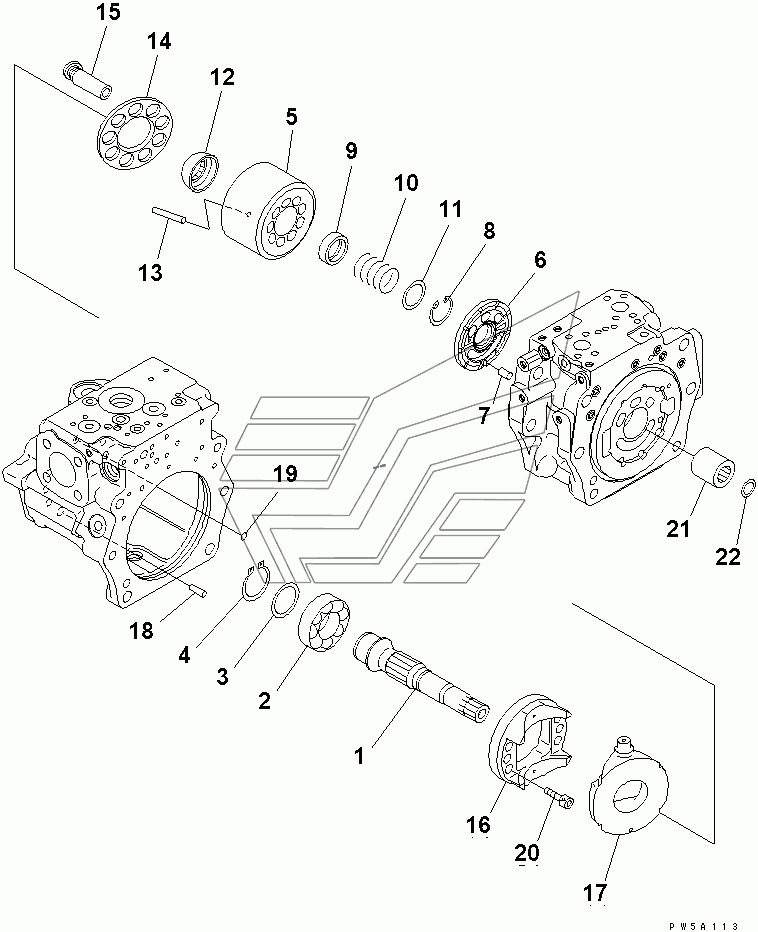 15
14
12
5
9
10
11
8
6
13
7
19
21
22
18
4
3
2
1
16
20
17
PW5A113