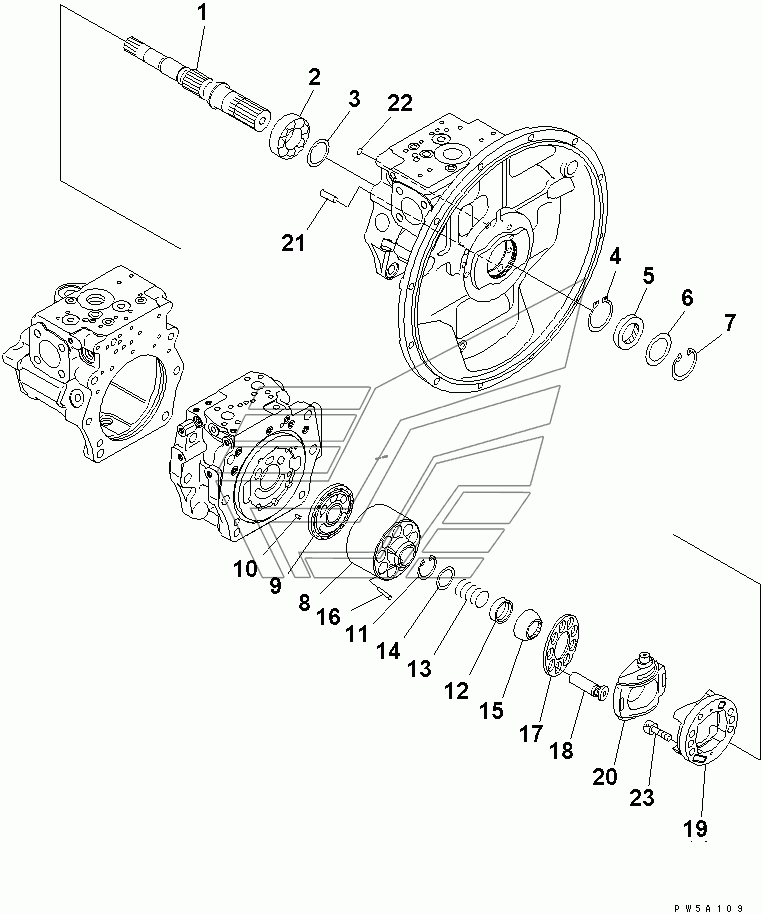 1
2
3
22
21
4
5
6
7
10
9
8
16
11
14
13
12
15
17
18
20
23
19
PW5A109