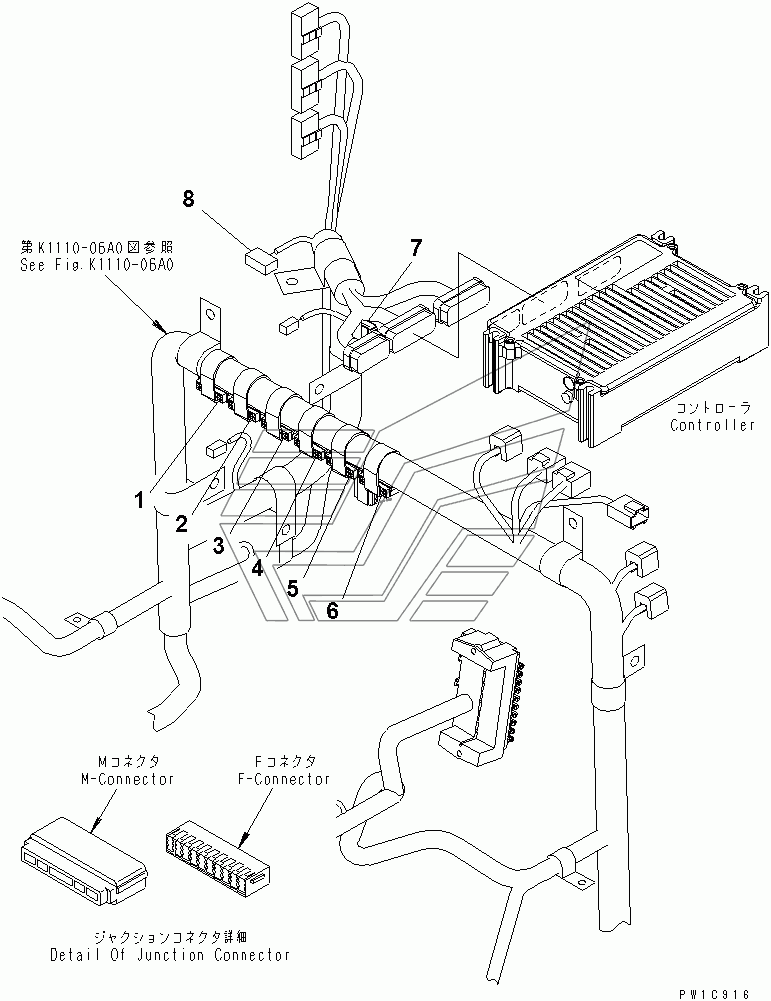 8

第K1110-06A0図参照
See Fig.K1110-06A0

7

コントローラ
Controller

1

2

3

4

5

6

Mコネクタ
M-Connector

Fコネクタ
F-Connector

ジャクションコネクタ詳細
Detail Of Junction Connector

PW1C916