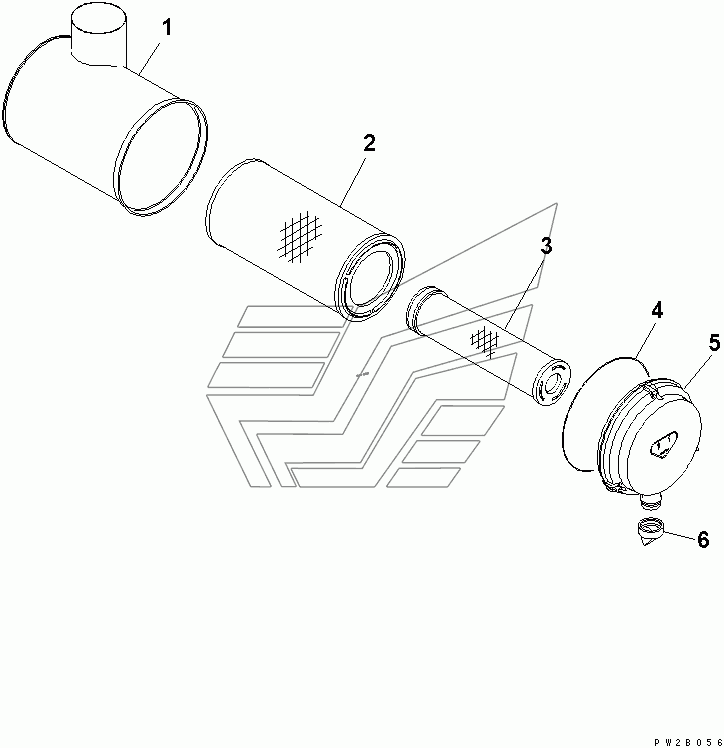 1
2
3
4
5
6
PW2B056