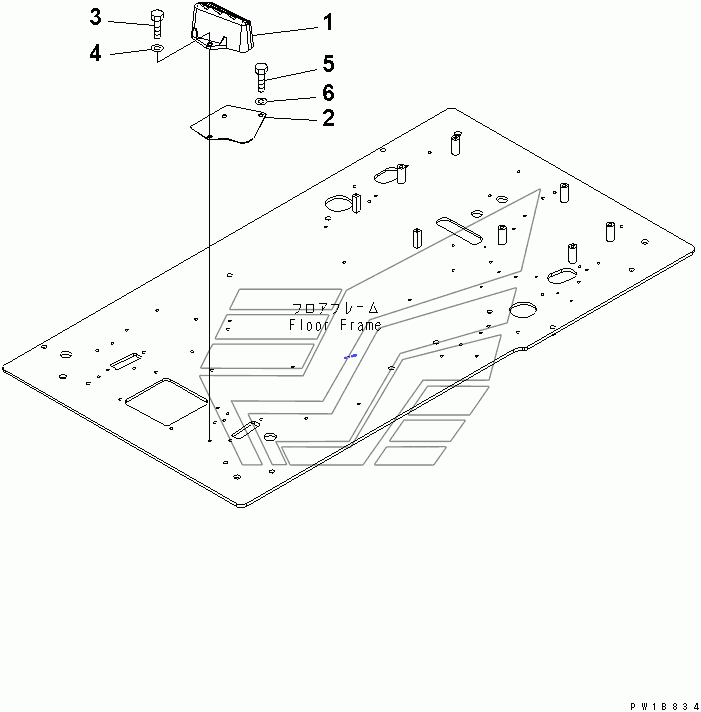 3
1
4
5
6
2
フロアフレーム
Floor Frame
PW1B834