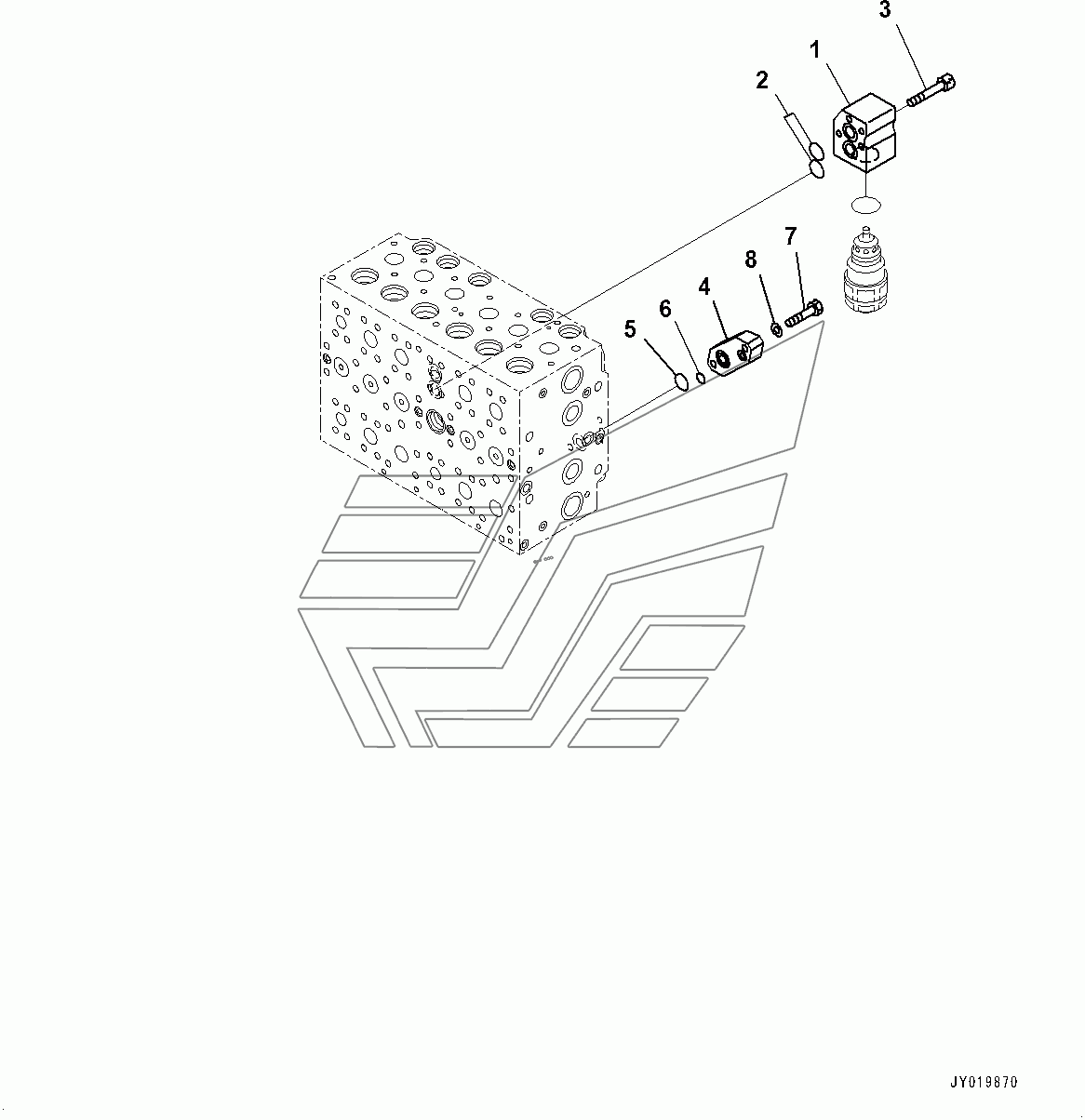 3
1
2
7
8
4
6
5
JY019870