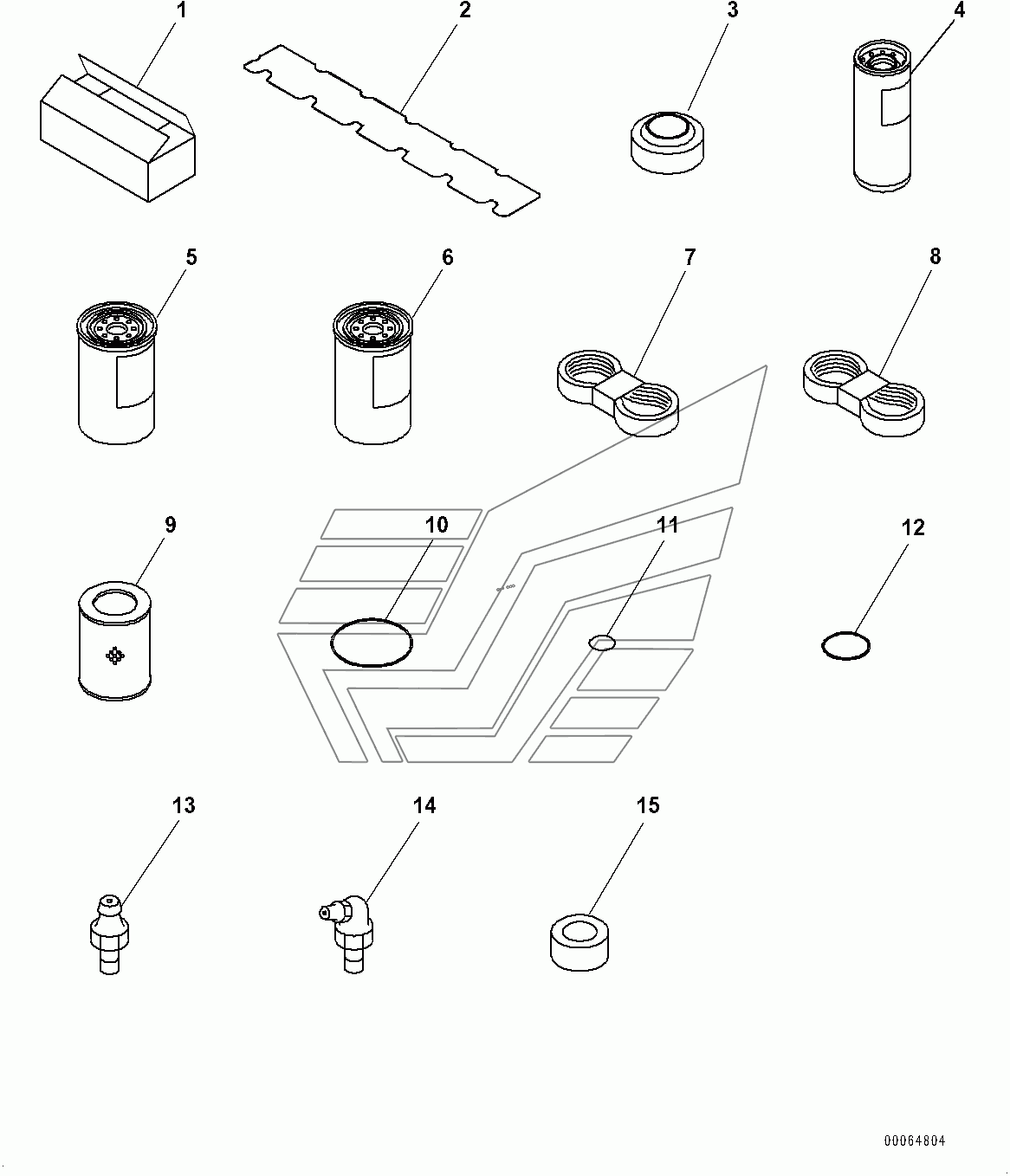 1
2
3
4
5
6
7
8
9
10
11
12
13
14
15
00064804