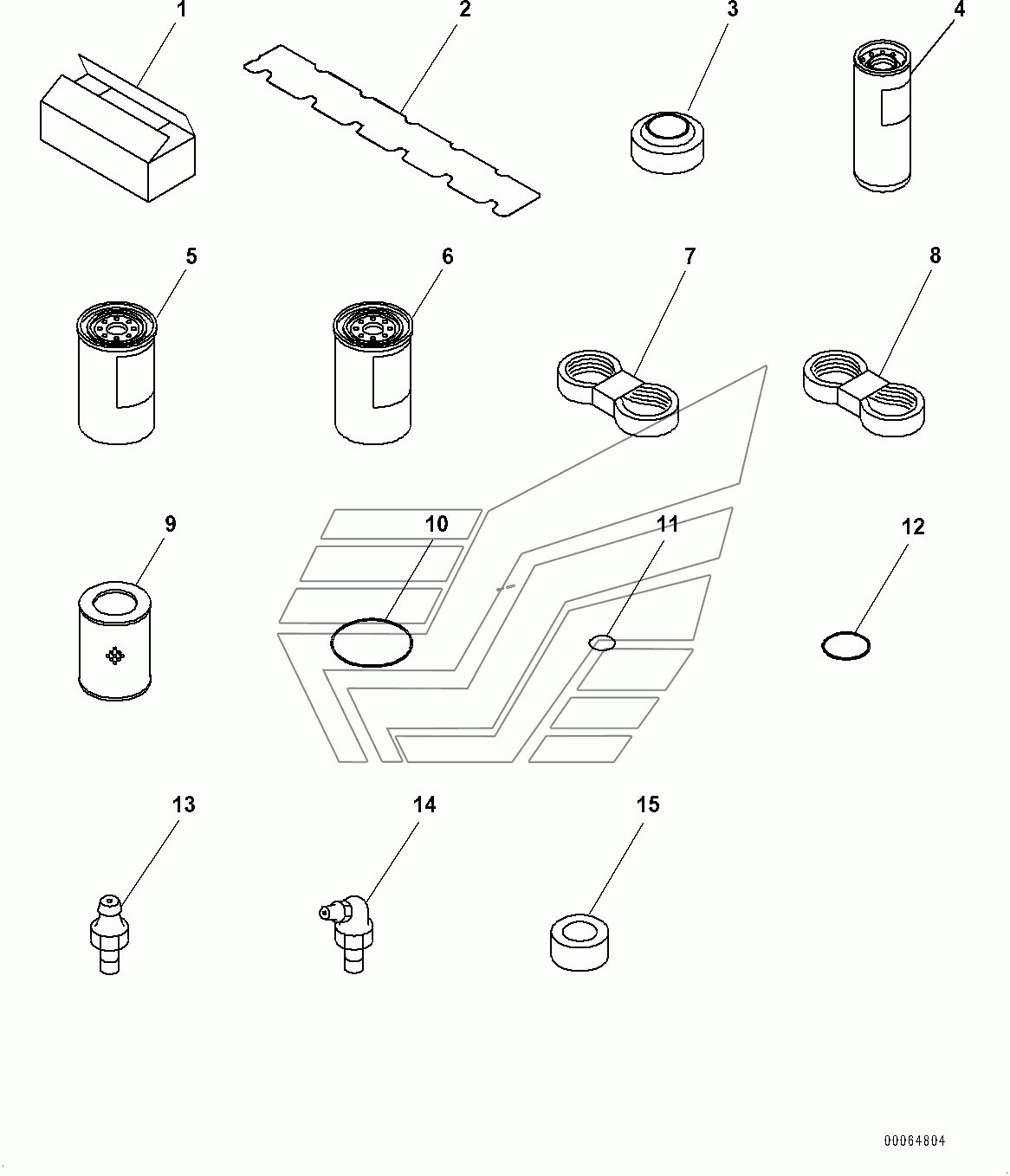 1
2
3
4
5
6
7
8
9
10
11
12
13
14
15
00064804