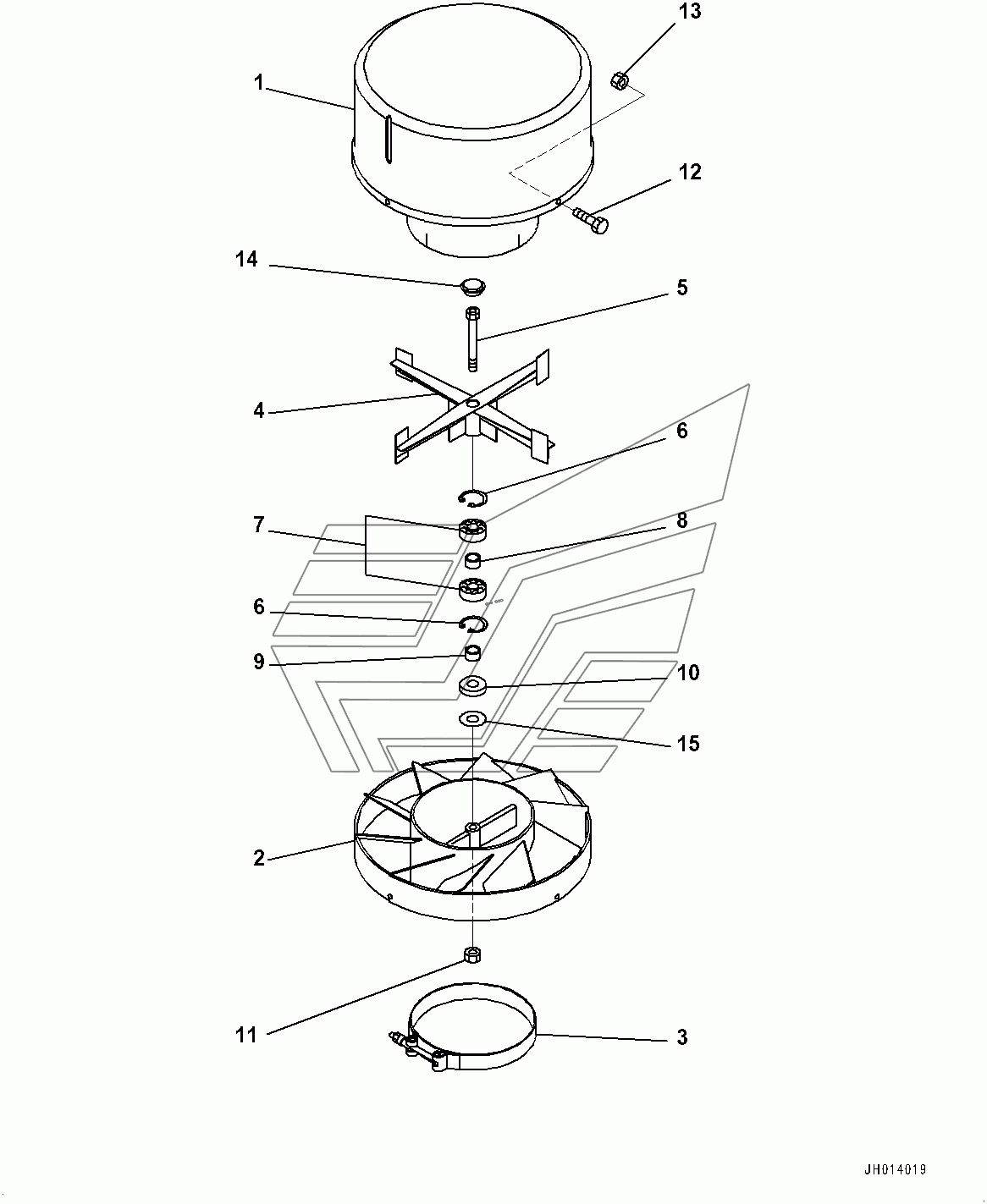 13
1
12
14
5
4
6
7
8
6
9
10
15
2
11
3
JH014019