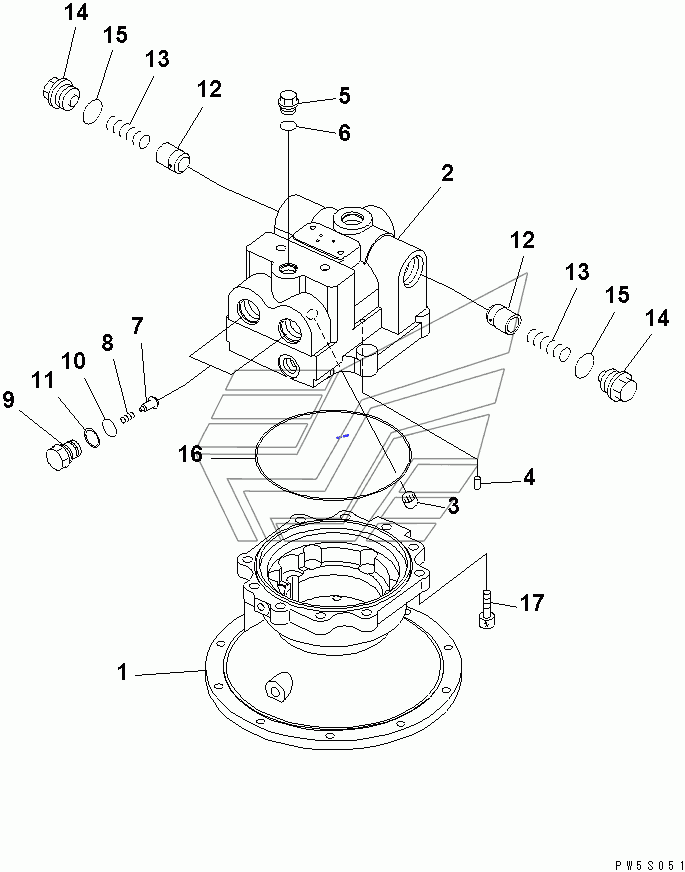 14
15
13
12
5
6
2
12
13
15
14
7
8
10
11
9
16
4
3
17
1
PW5S051