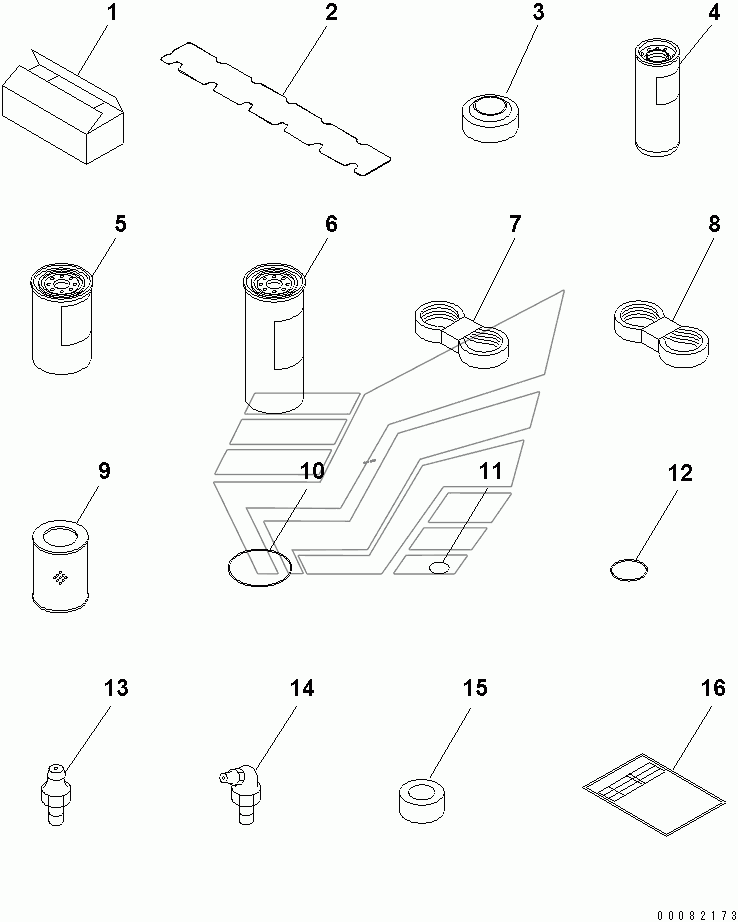 1
2
3
4
5
6
7
8
9
10
11
12
13
14
15
16
00082173