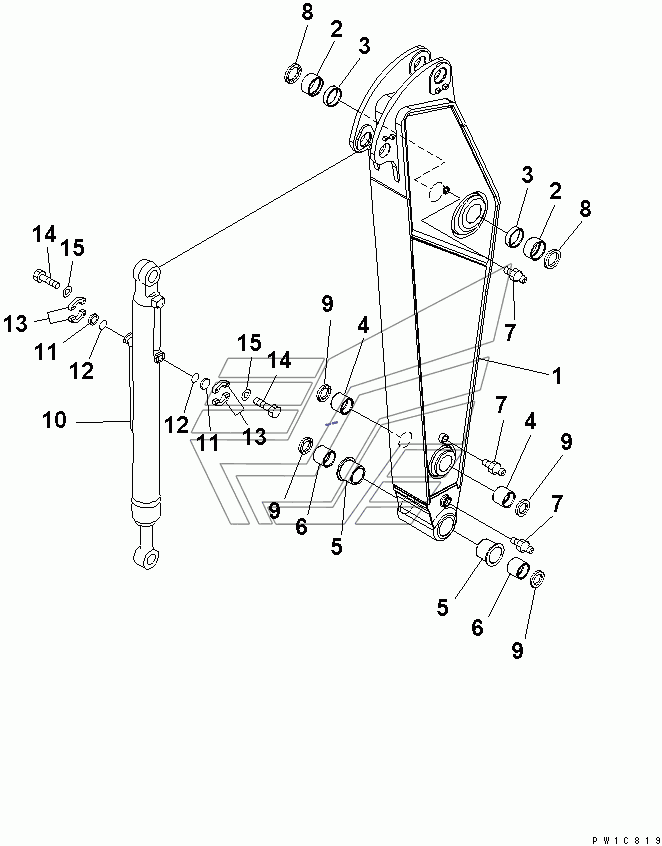 8
2
3
3
2
8
14
15
13
11
12
7
9
4
15
14
1
10
12
11
13
7
4
9
9
6
5
7
5
6
9
PW1C819