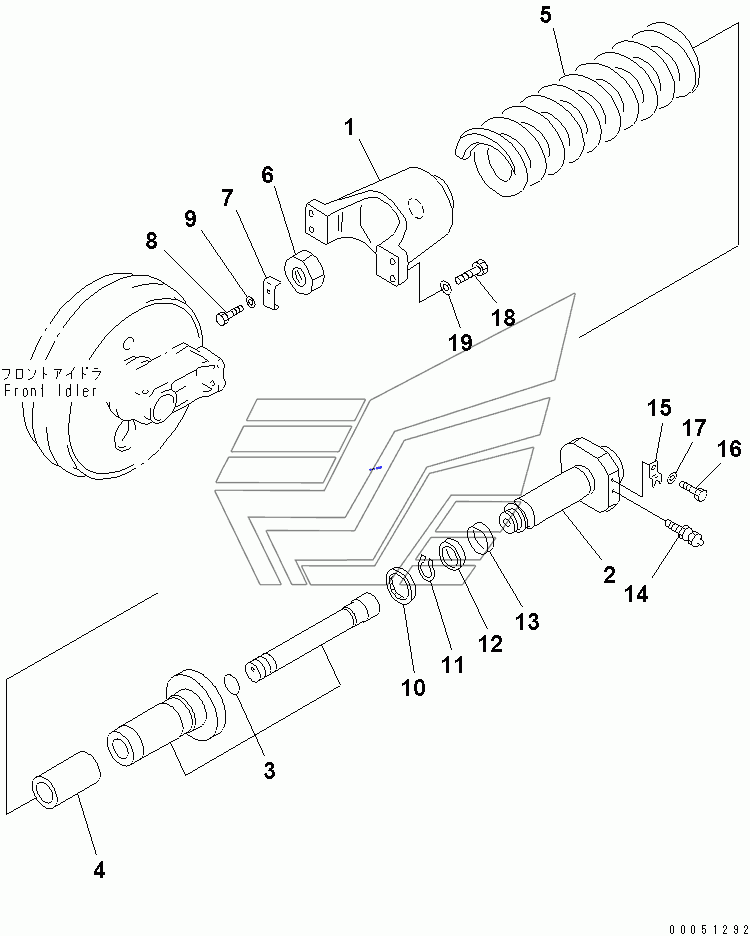 5
1
6
7
9
8
18
19
フロントアイドラ
Front Idler
15
17
16
2
14
13
12
11
10
3
4
00051292