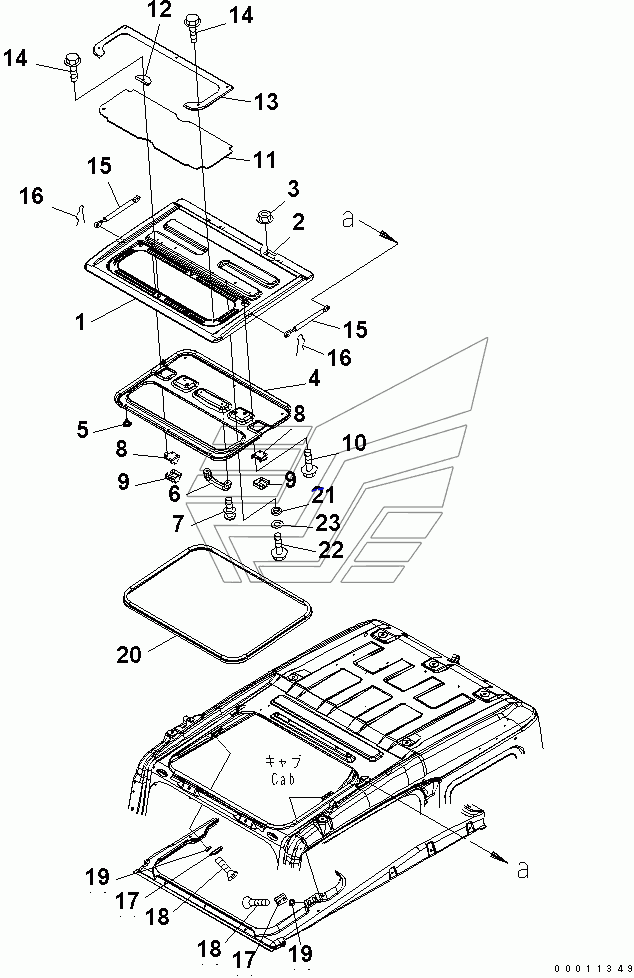 12
14
14
13
11
15
16
3
2
a
1
15
16
4
5
8
8
10
9
6
9
21
7
23
22
20
キャブ
Cab
a
19
17
18
18
17
19
00011349