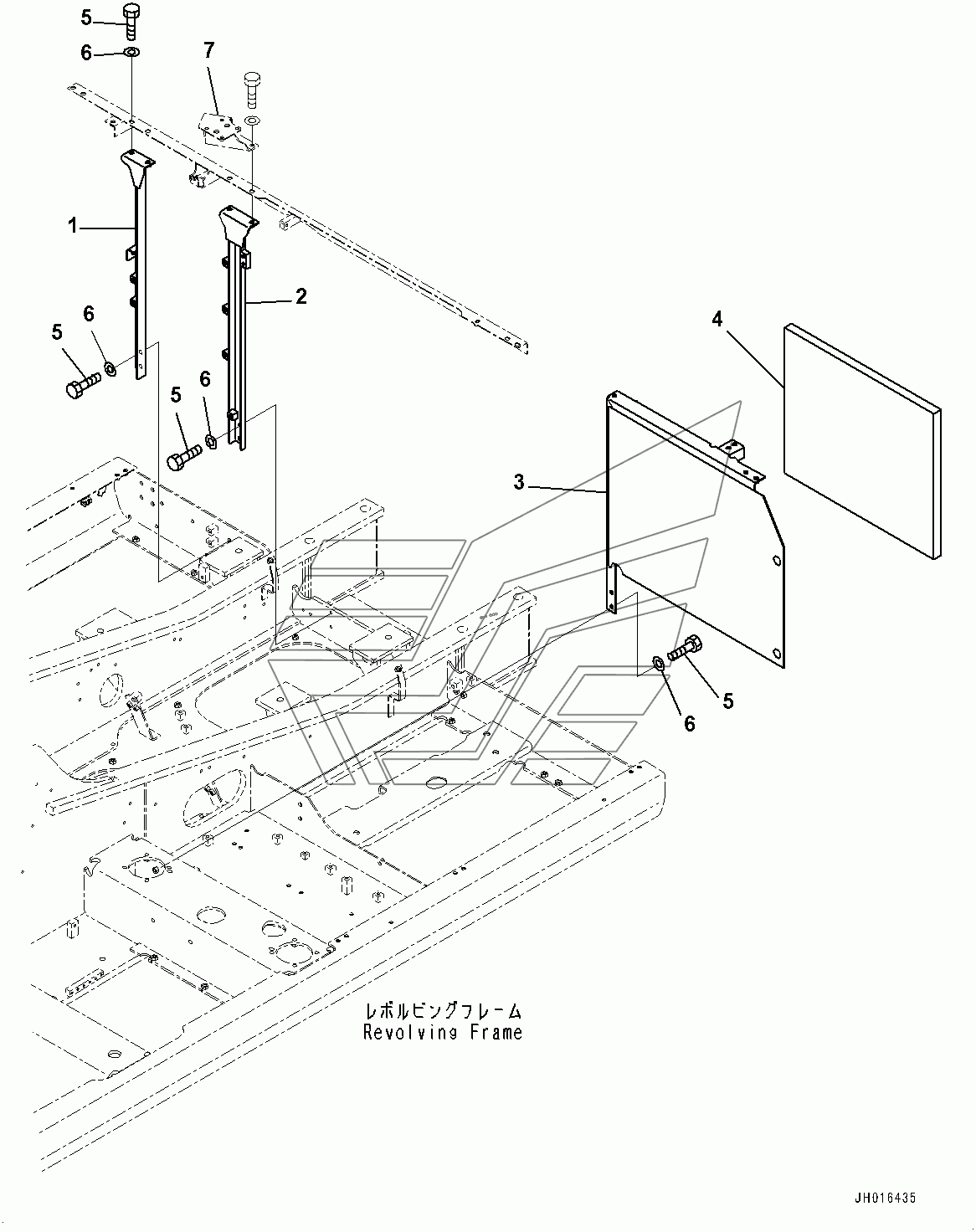 5
6
7
1
2
5
6
5
6
4
3
5
6
レボルビングフレーム
Revolving Frame
JH016435