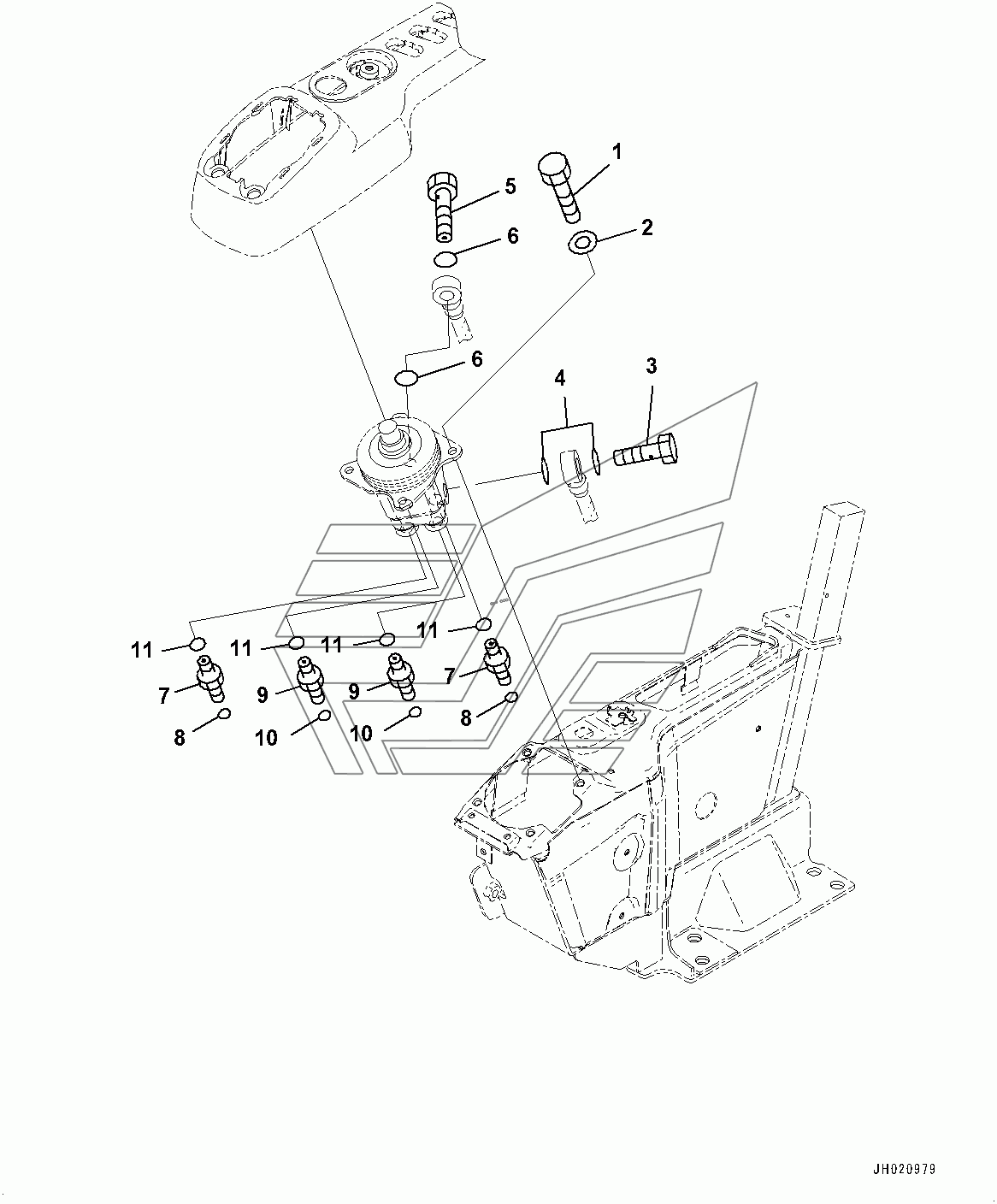 1
5
6
2
6
4
3
11
11
11
11
7
9
9
7
8
10
10
8
JH020979