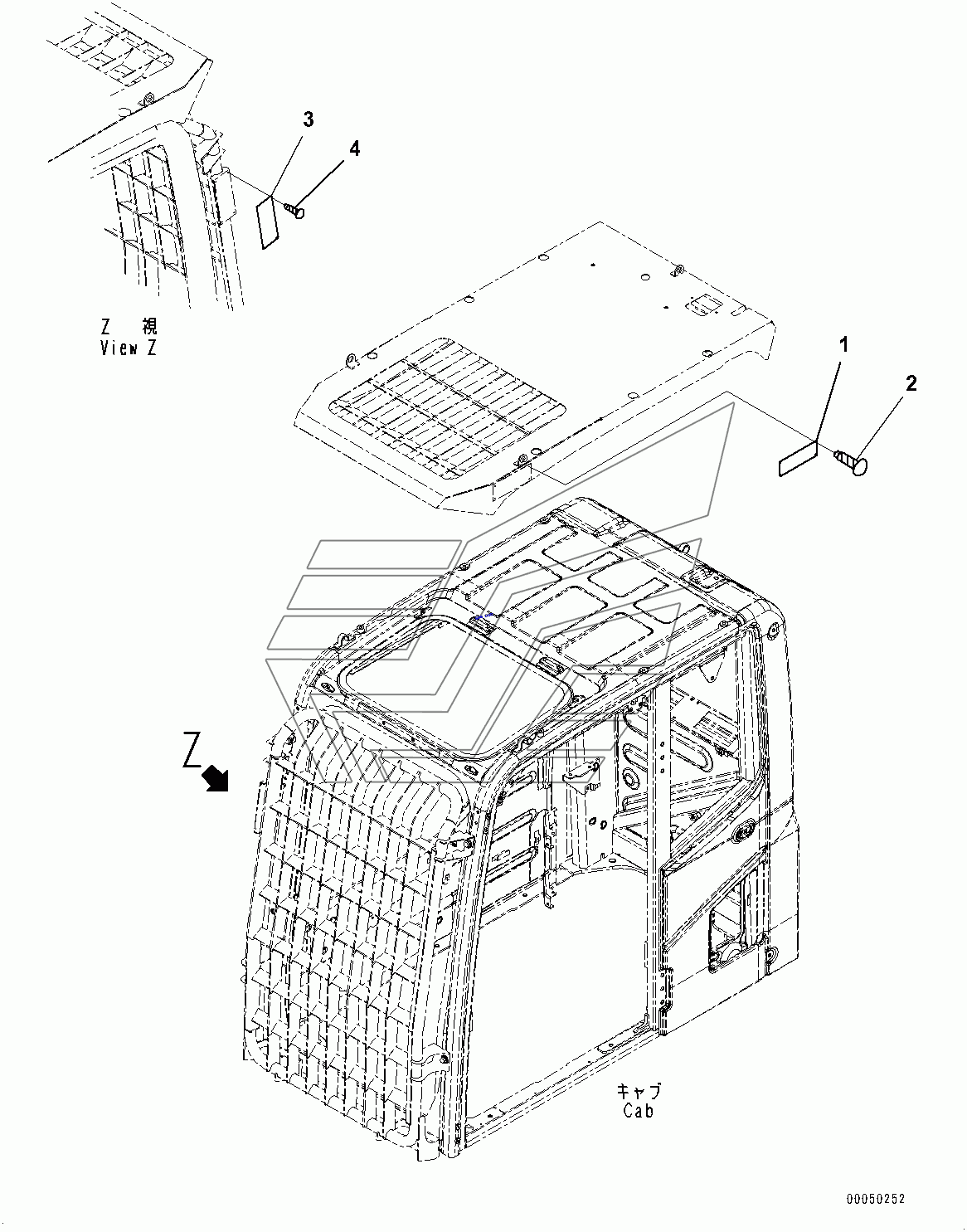 3
4
Z 視
View Z
1
2
Z
キャブ
Cab
00050252