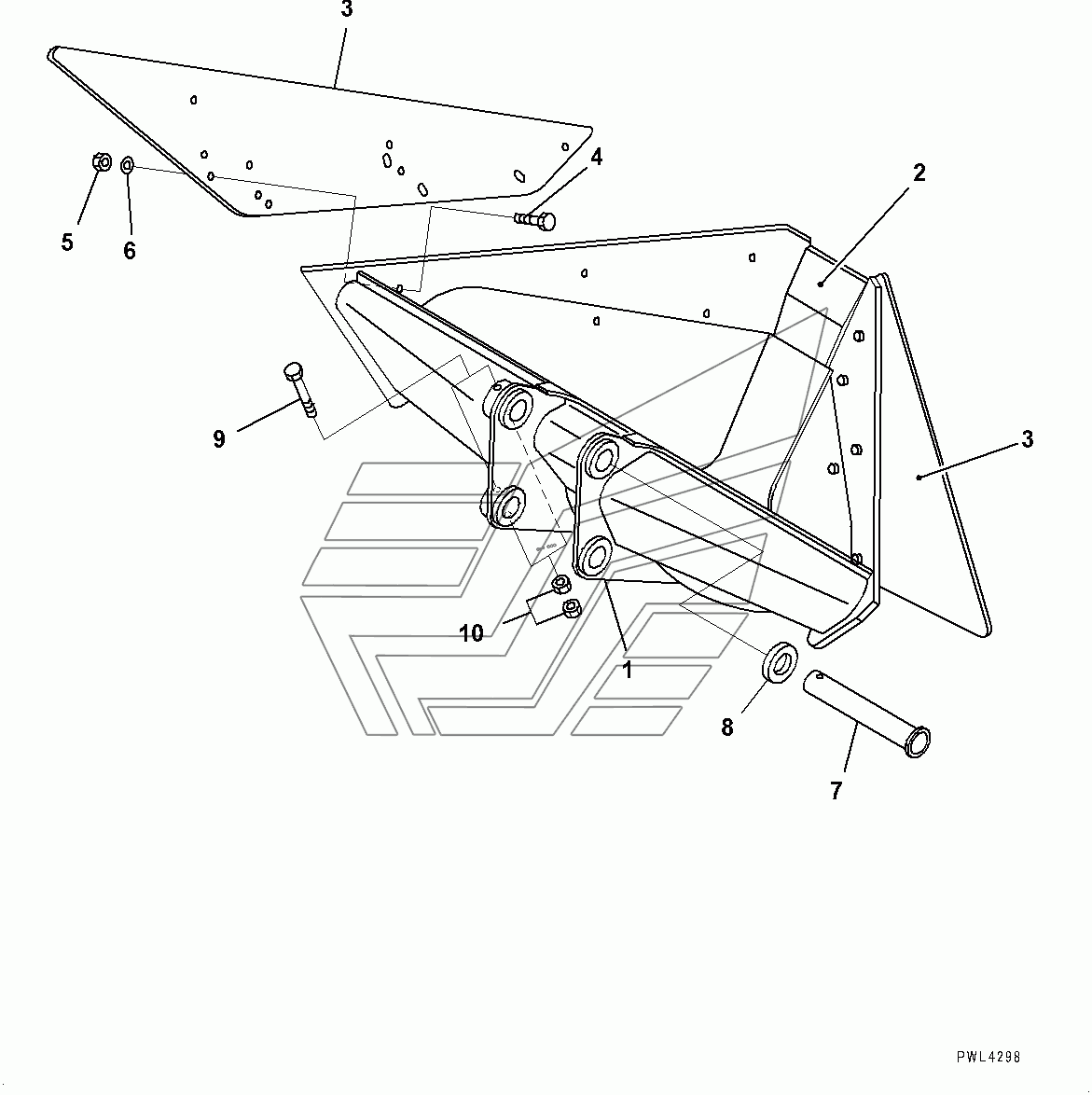 3
4
2
5
6
9
3
10
1
8
7
PWL4298