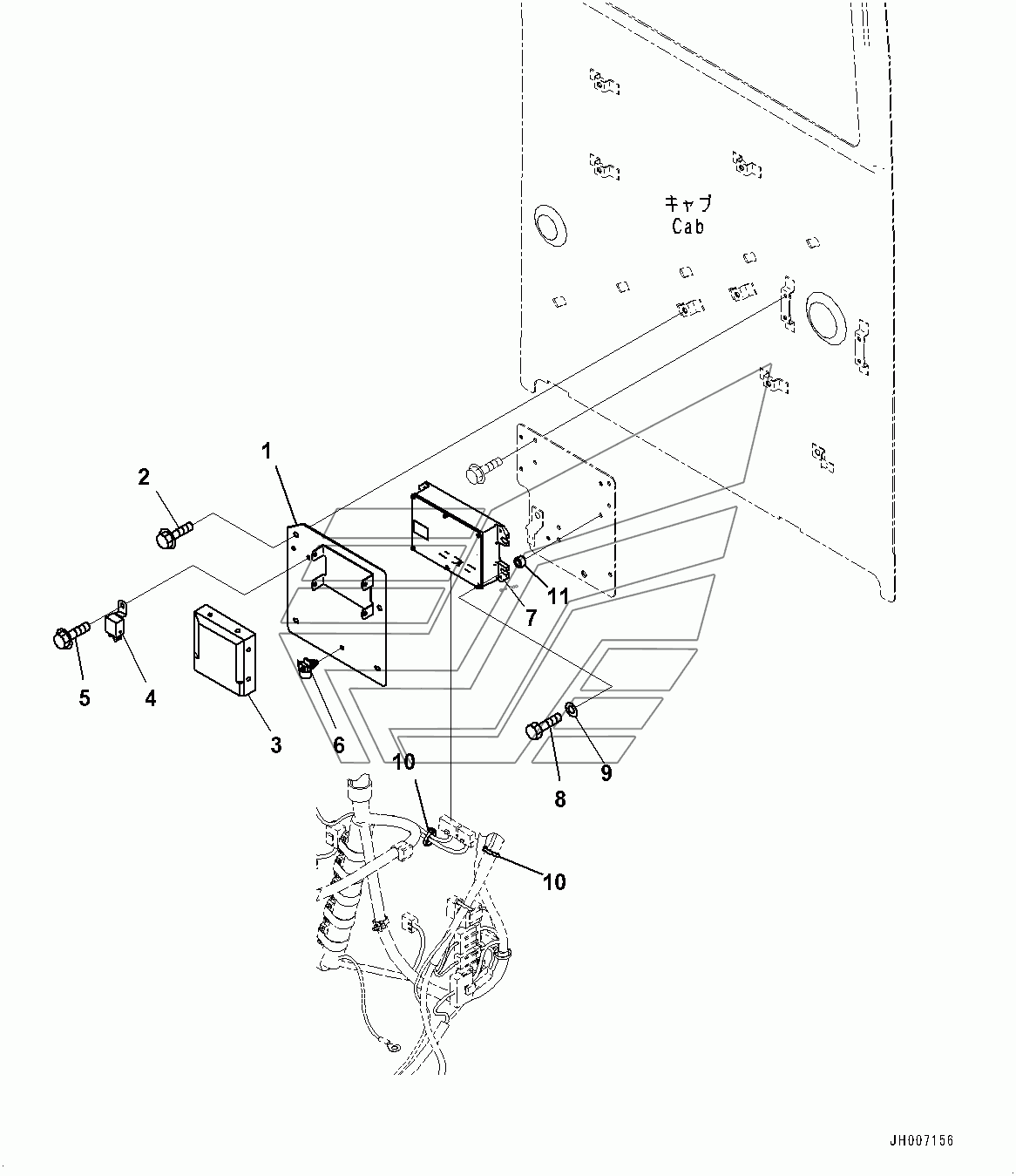 キャブ
Cab

1

2

11

7

5

4

3

6

10

9

8

10

JH007156