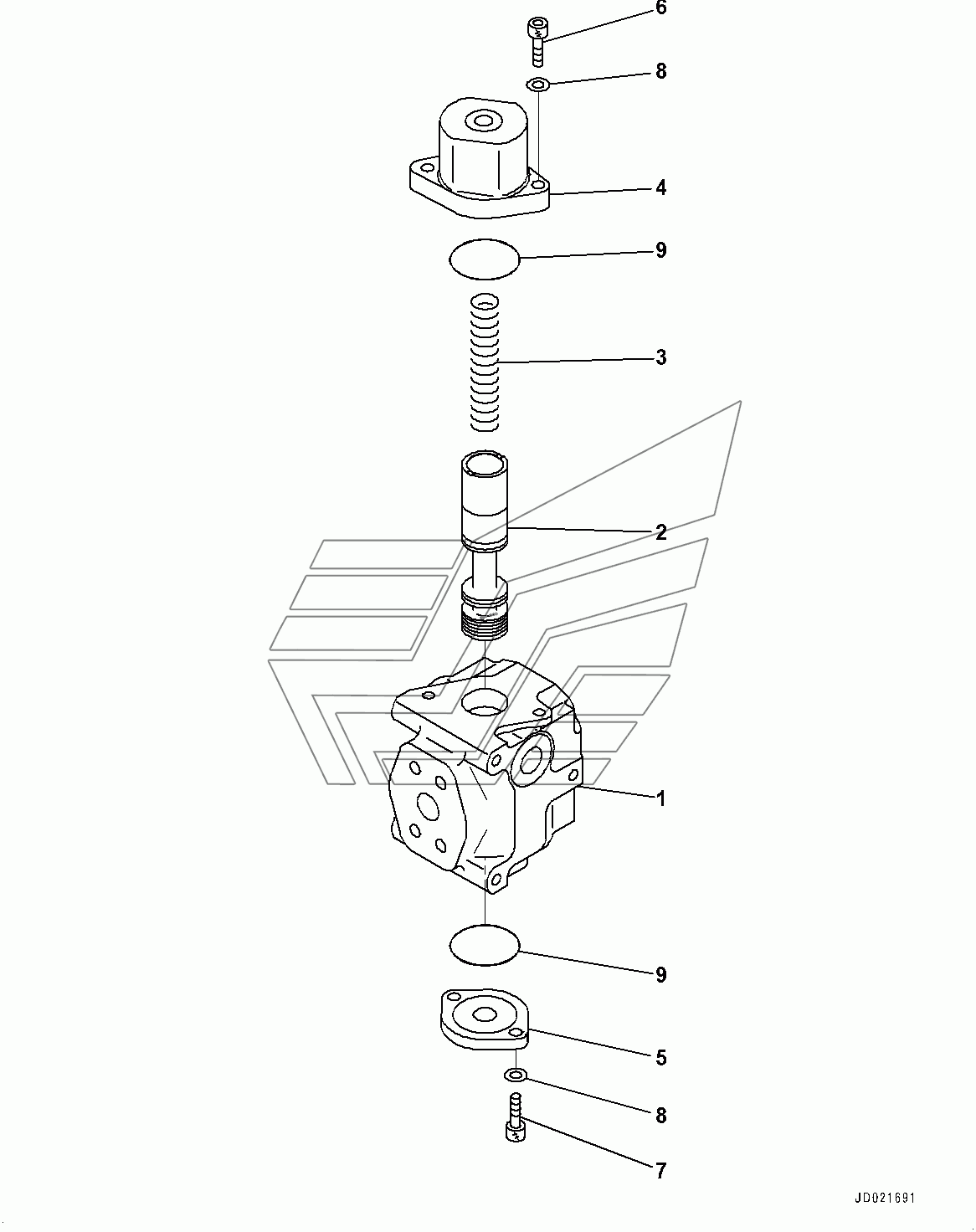 6
8
4
9
3
2
1
9
5
8
7
JD021691