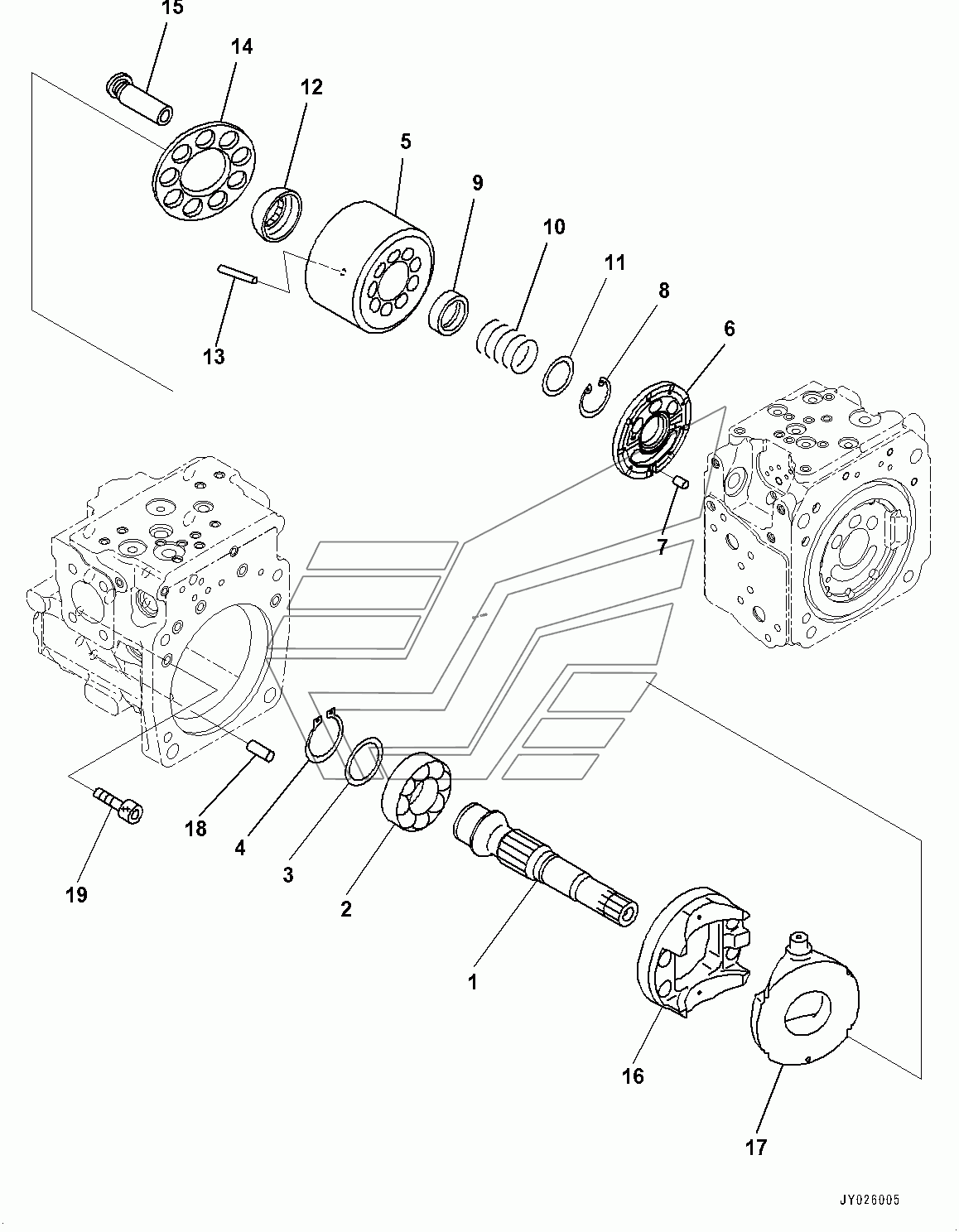 15
14
12
5
9
10
11
8
6
13
7
18
4
3
2
19
1
16
17
JY026005