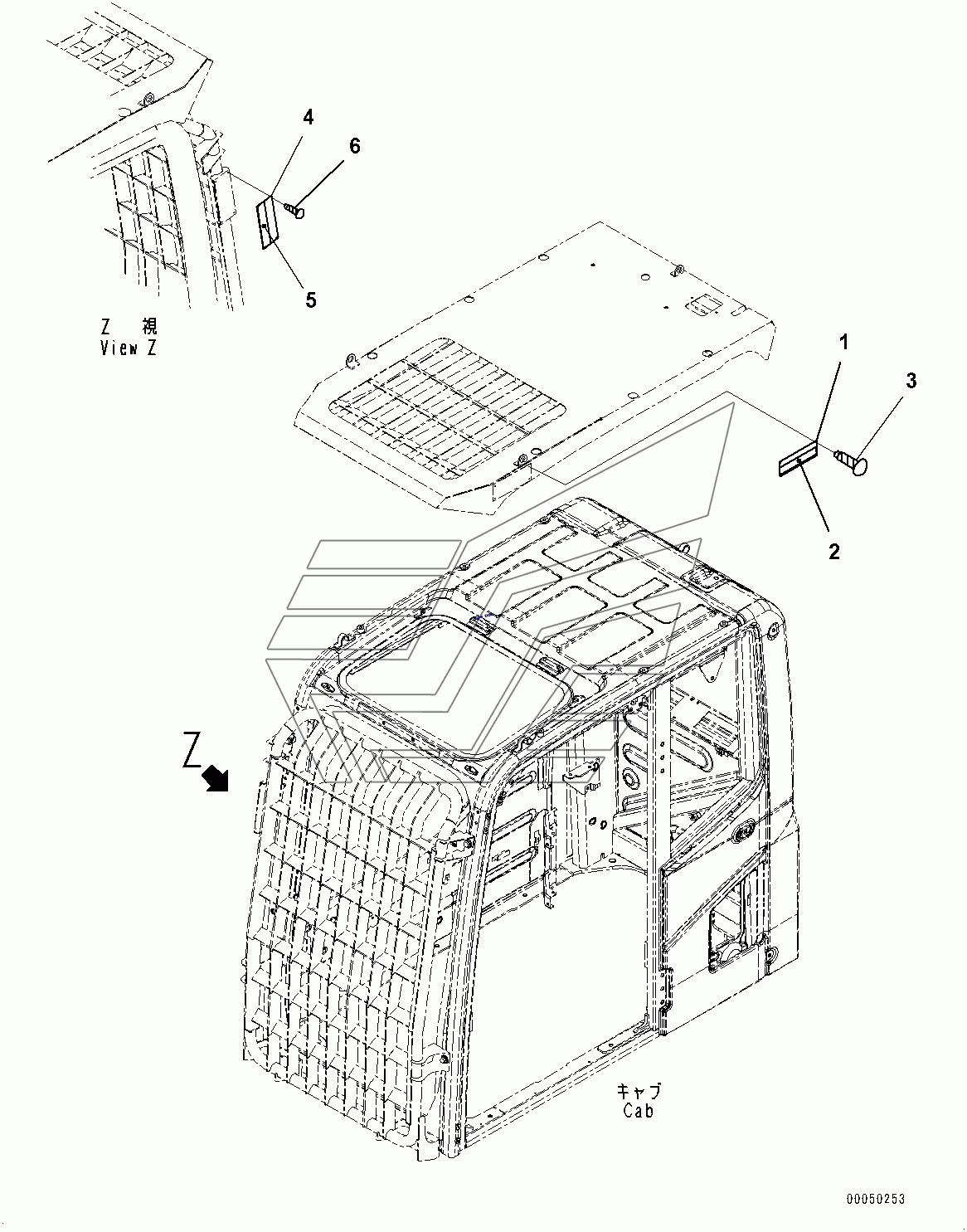 4
6
5
Z 視
View Z
1
3
2
Z
キャブ
Cab
00050253