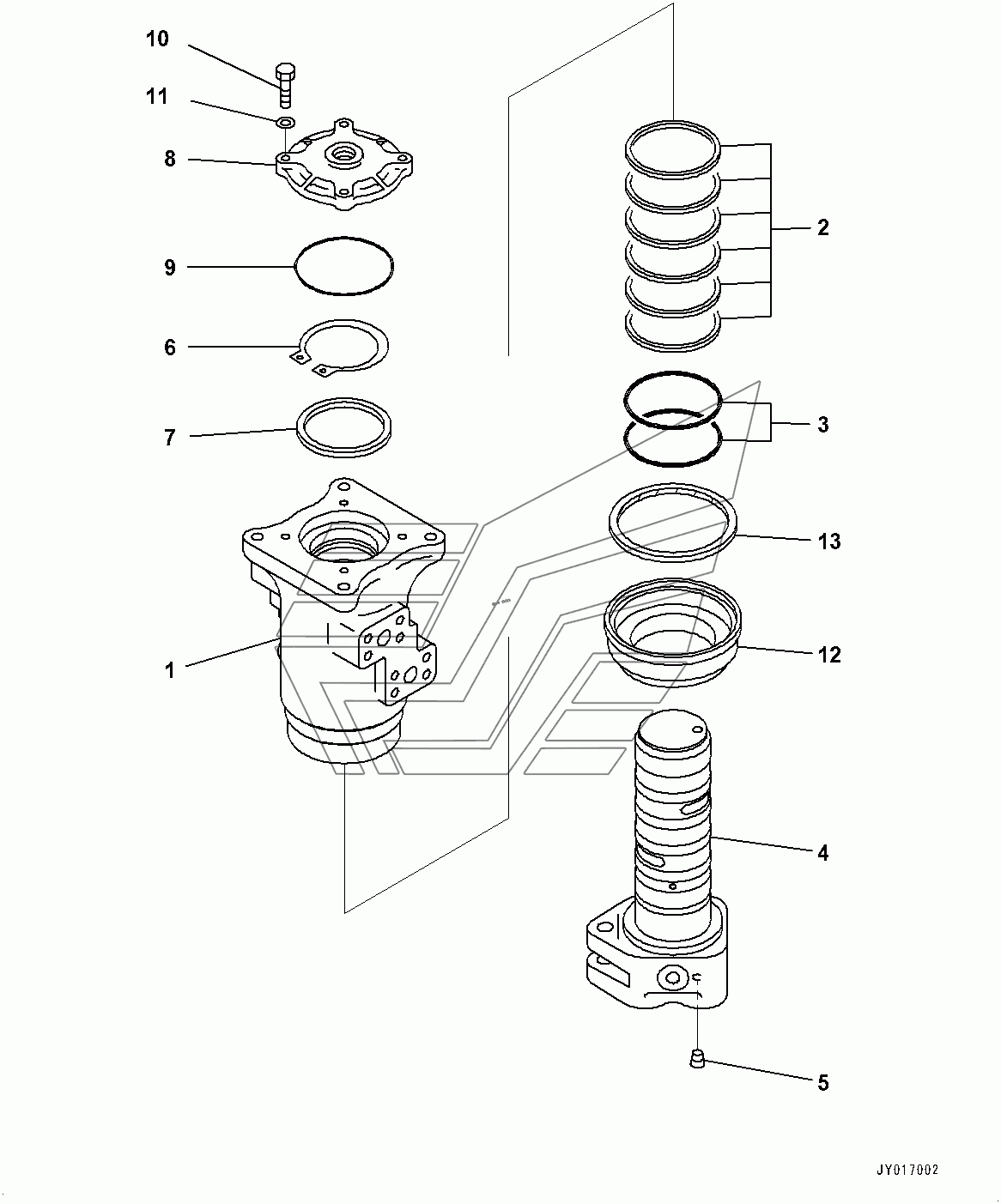 10
11
8
9
6
7
1
2
3
13
12
4
5
JY017002